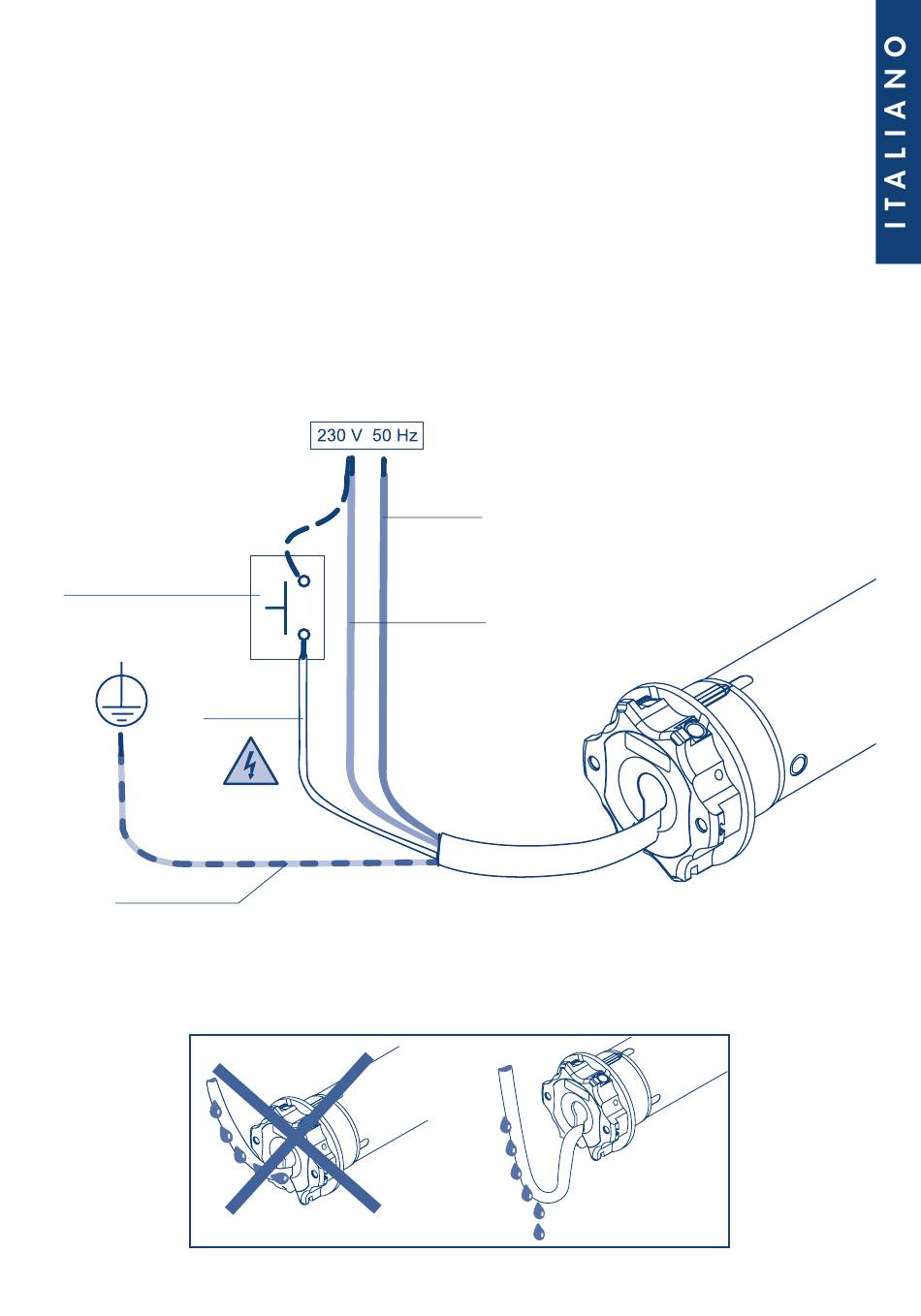 ITALIANO

230 V 50 Hz