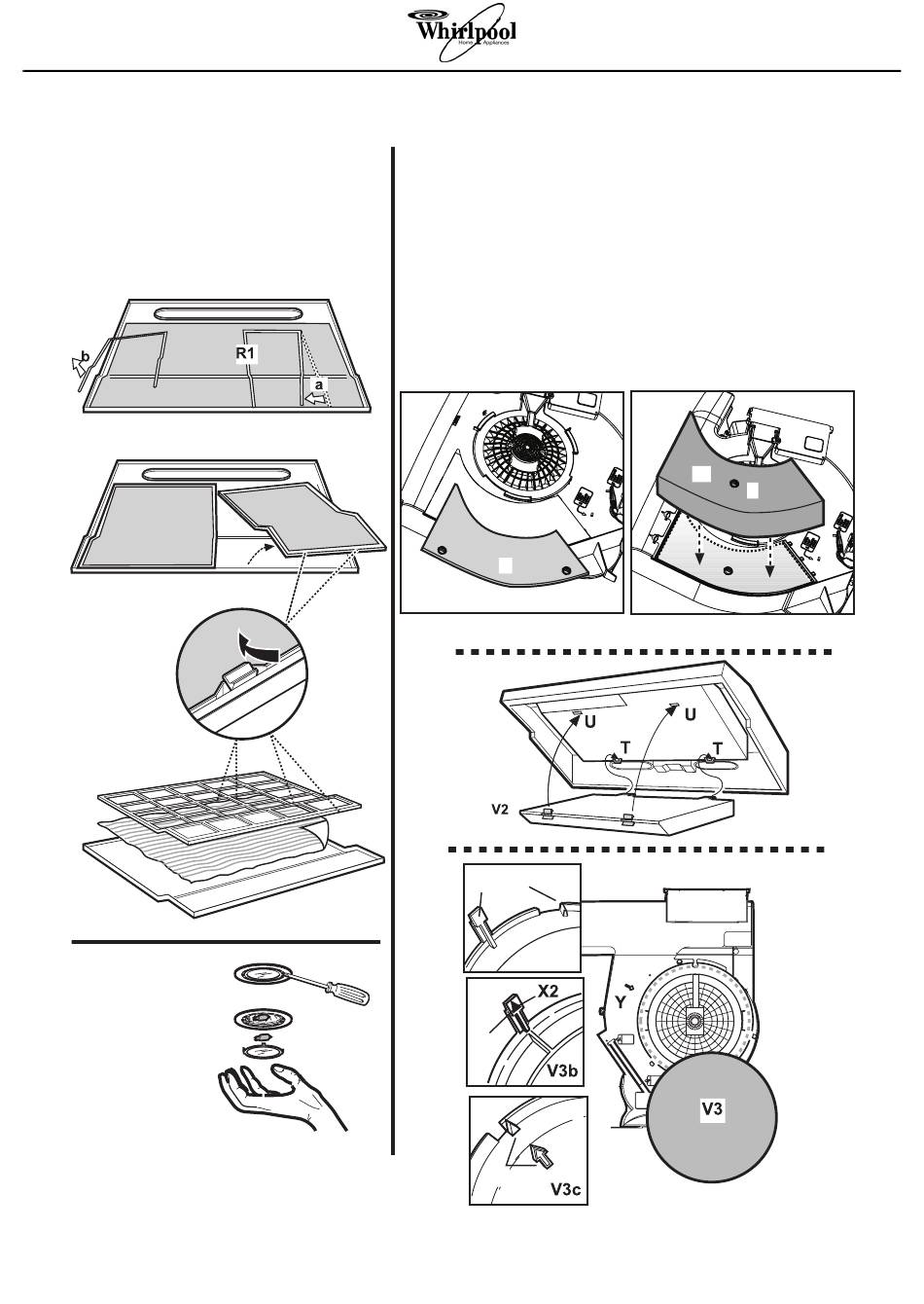 Whirlpool
Home Appliances

b
R1
a

U
U
T
T
V2

X2
Y
V3b
V3
V3c