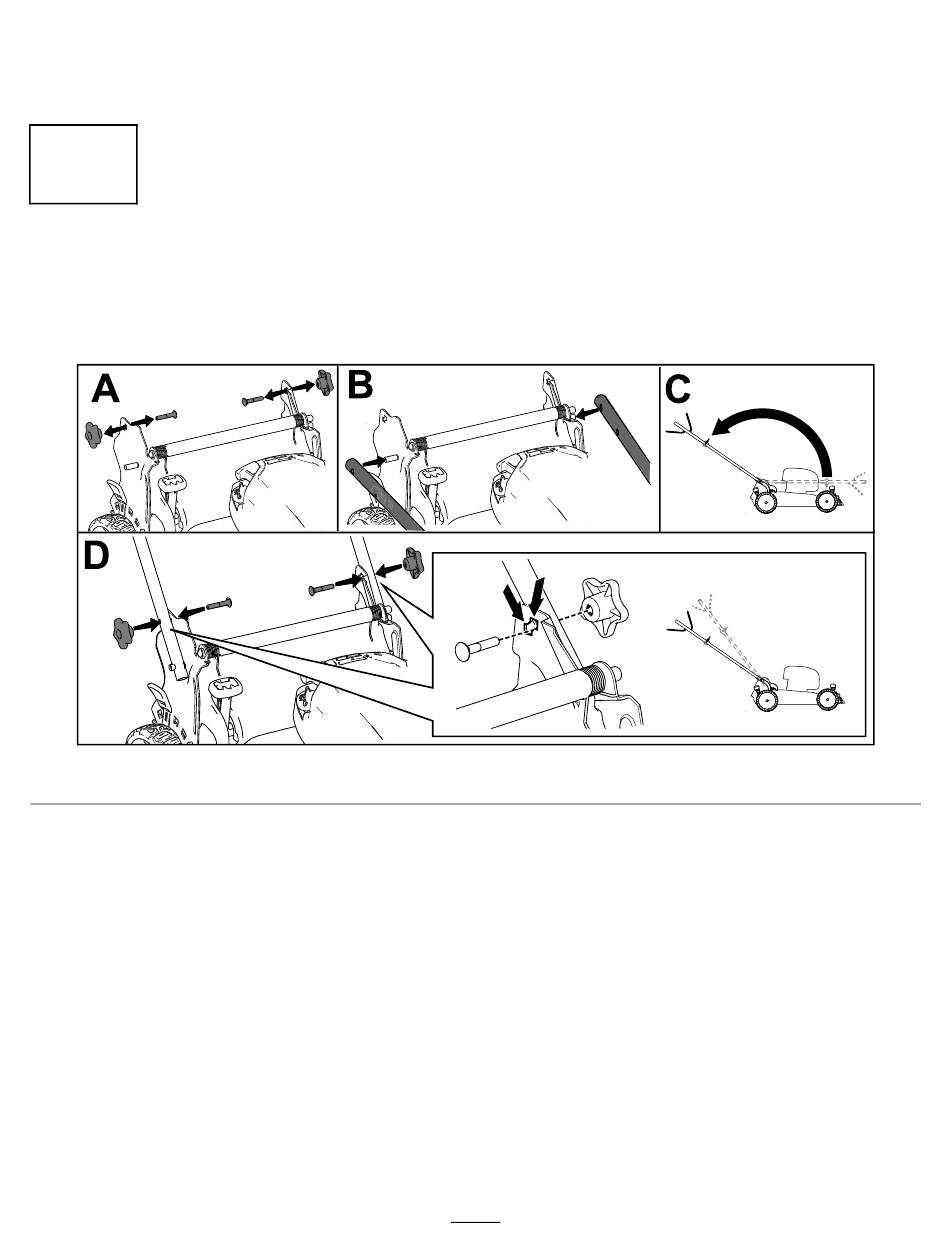 A

B

C

D