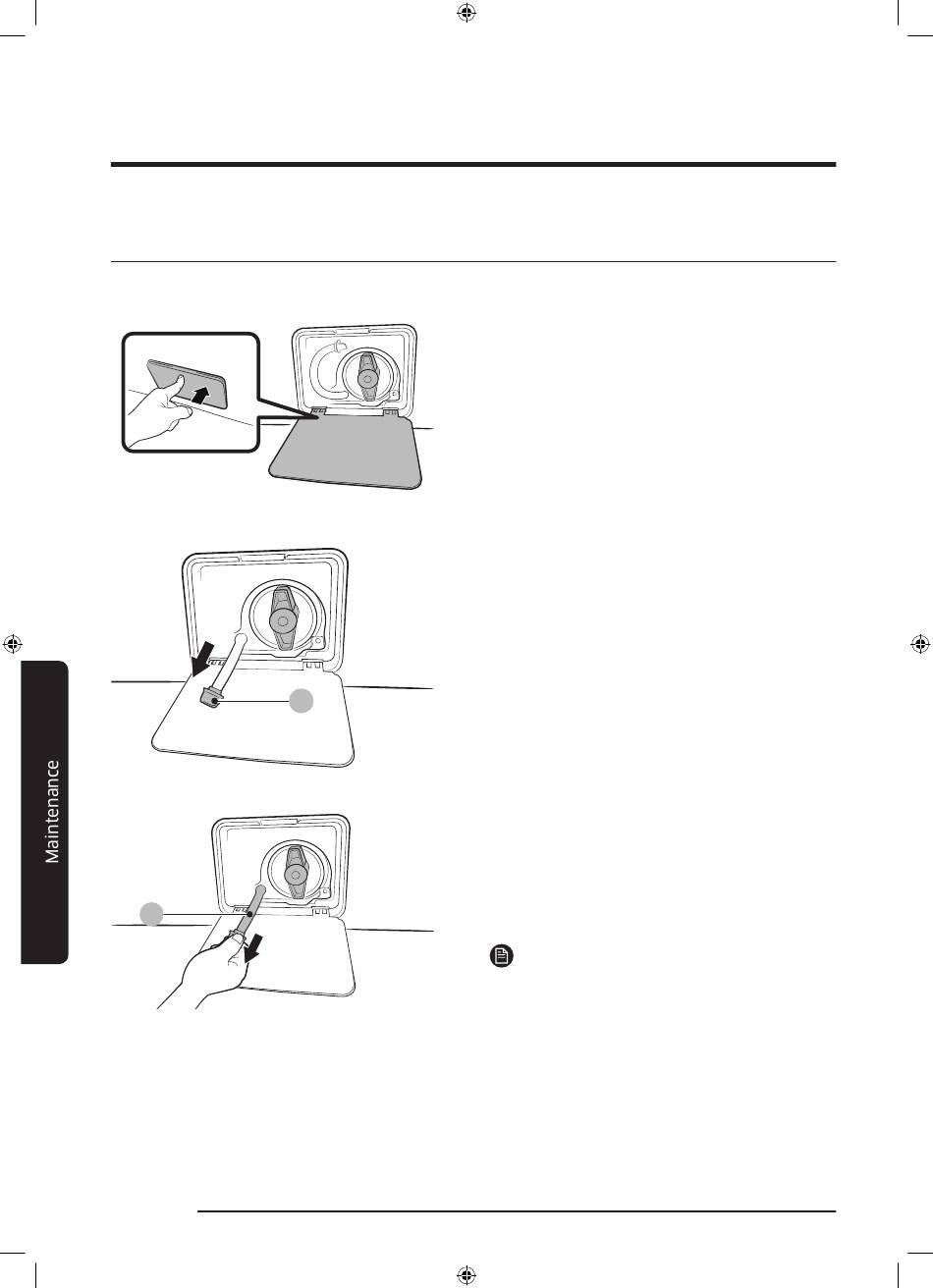 Maintenance