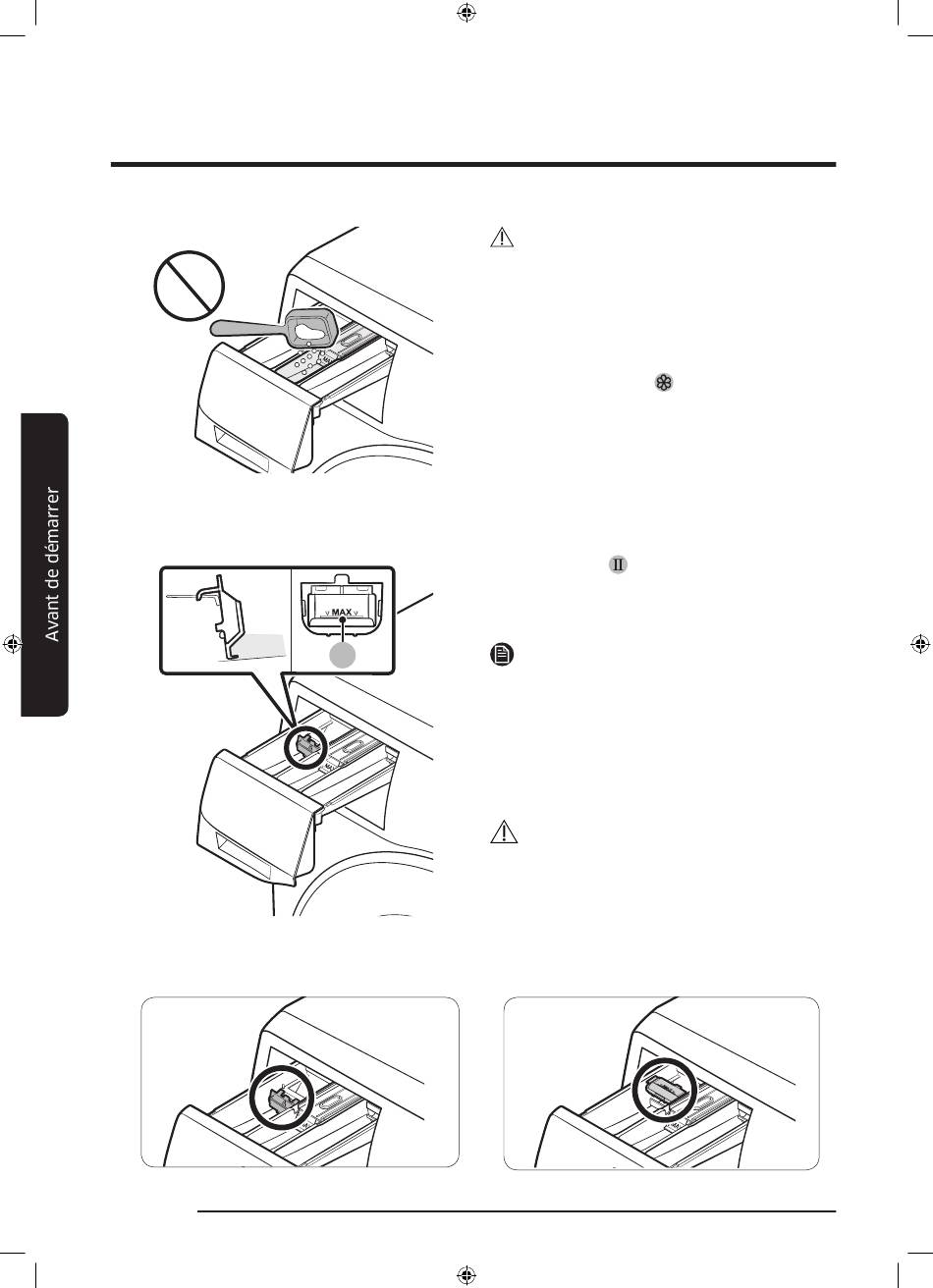 Avant de démarrer

MAX