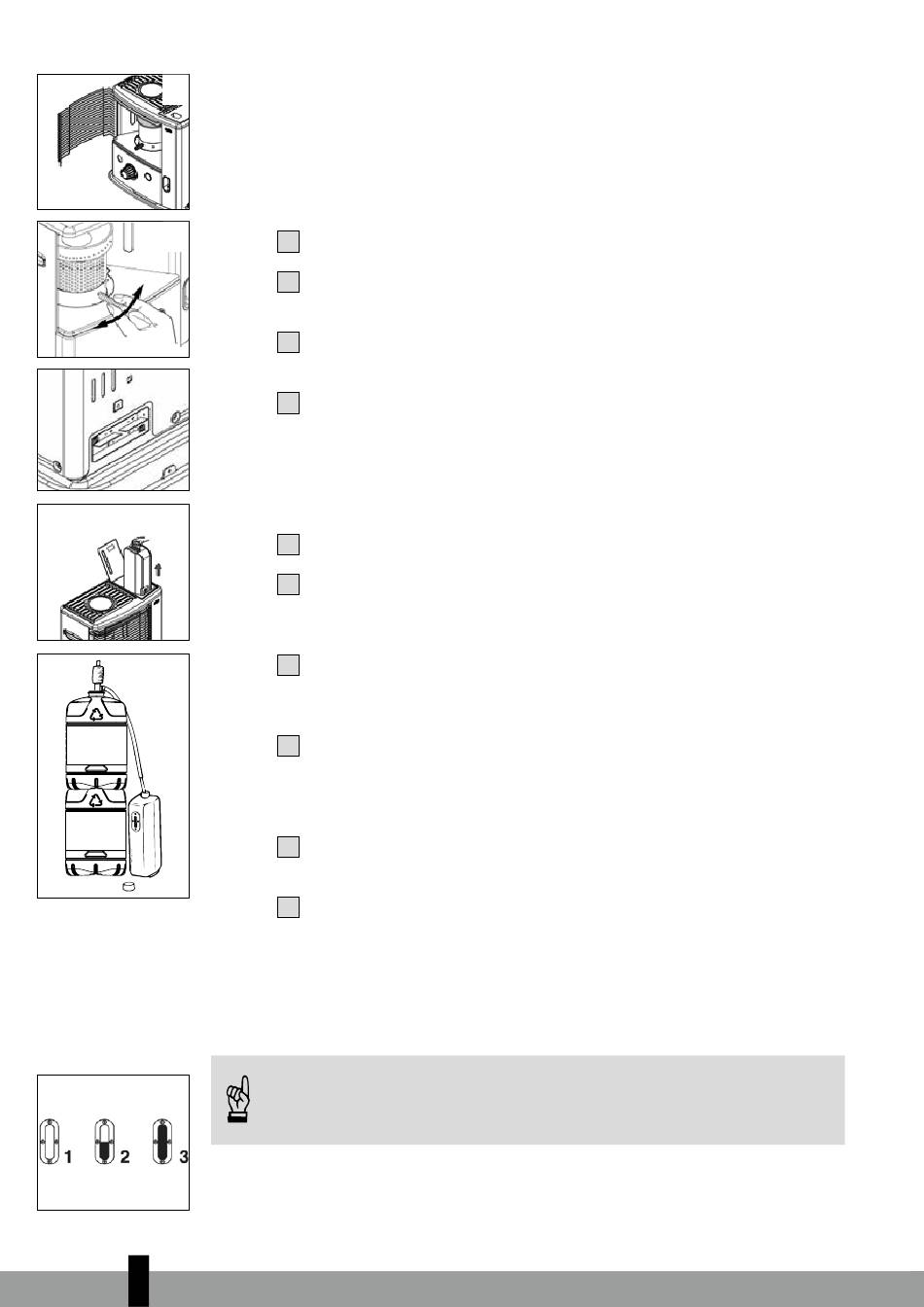 1 2 3