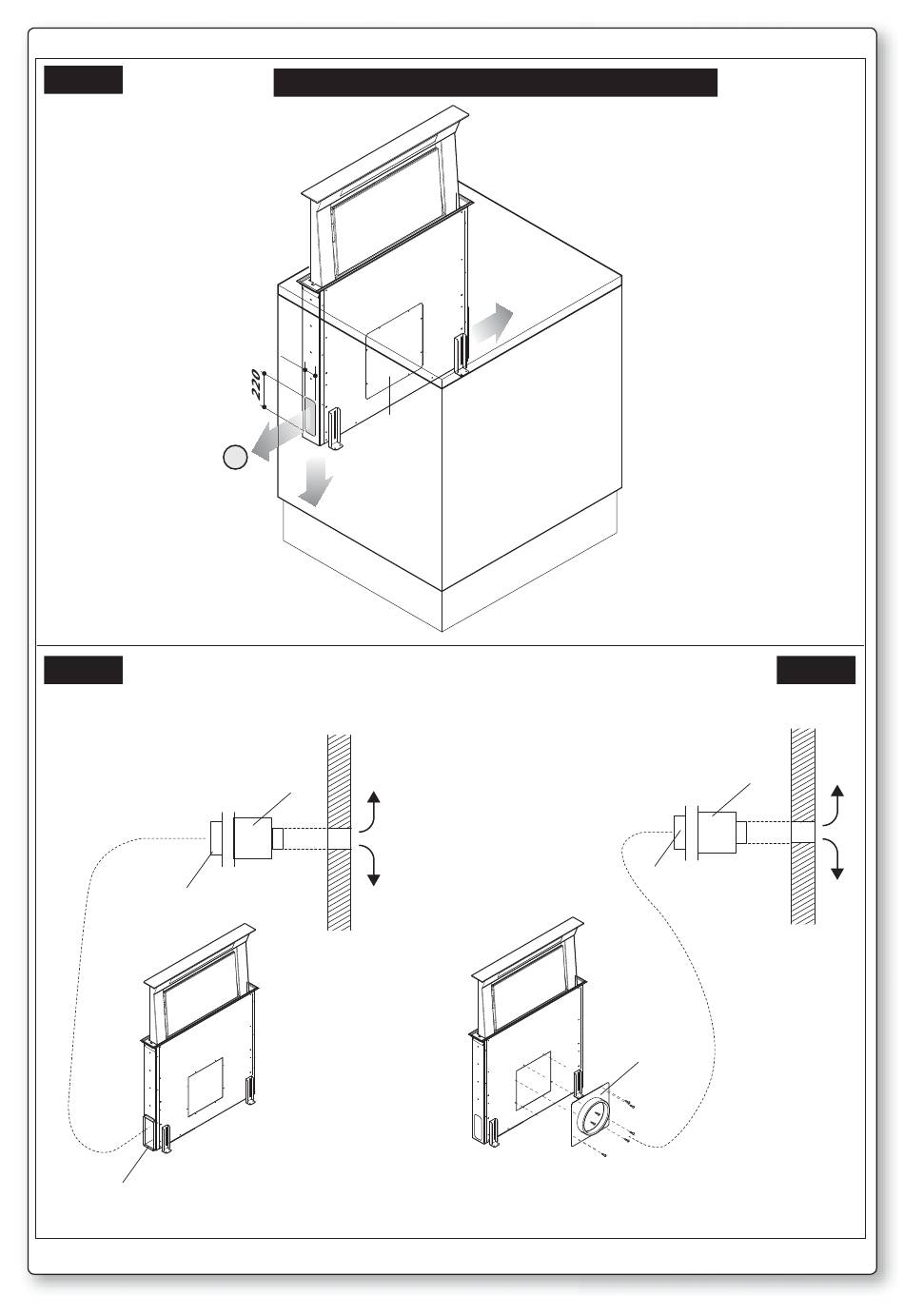 220