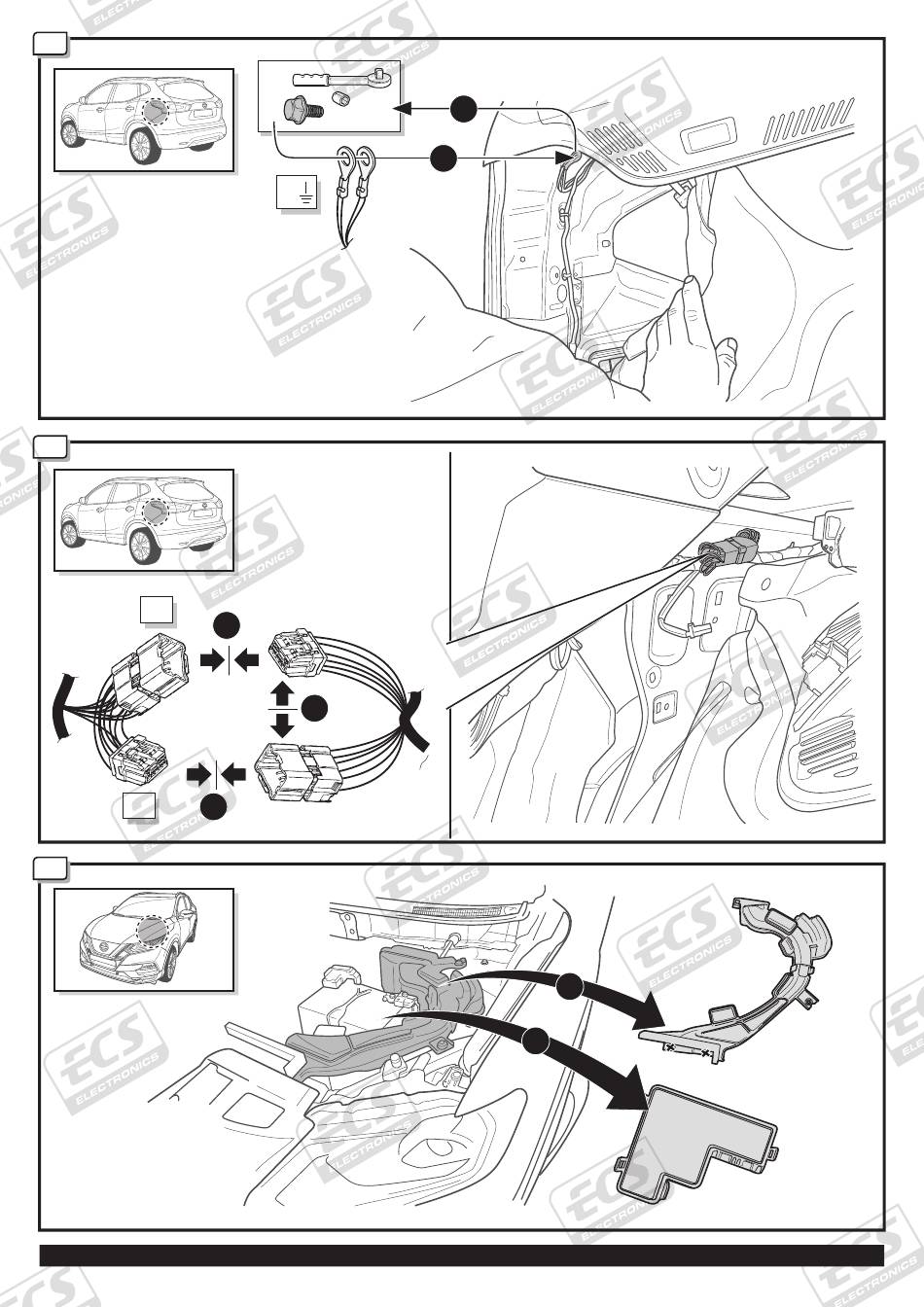 ECS ELECTRONICS