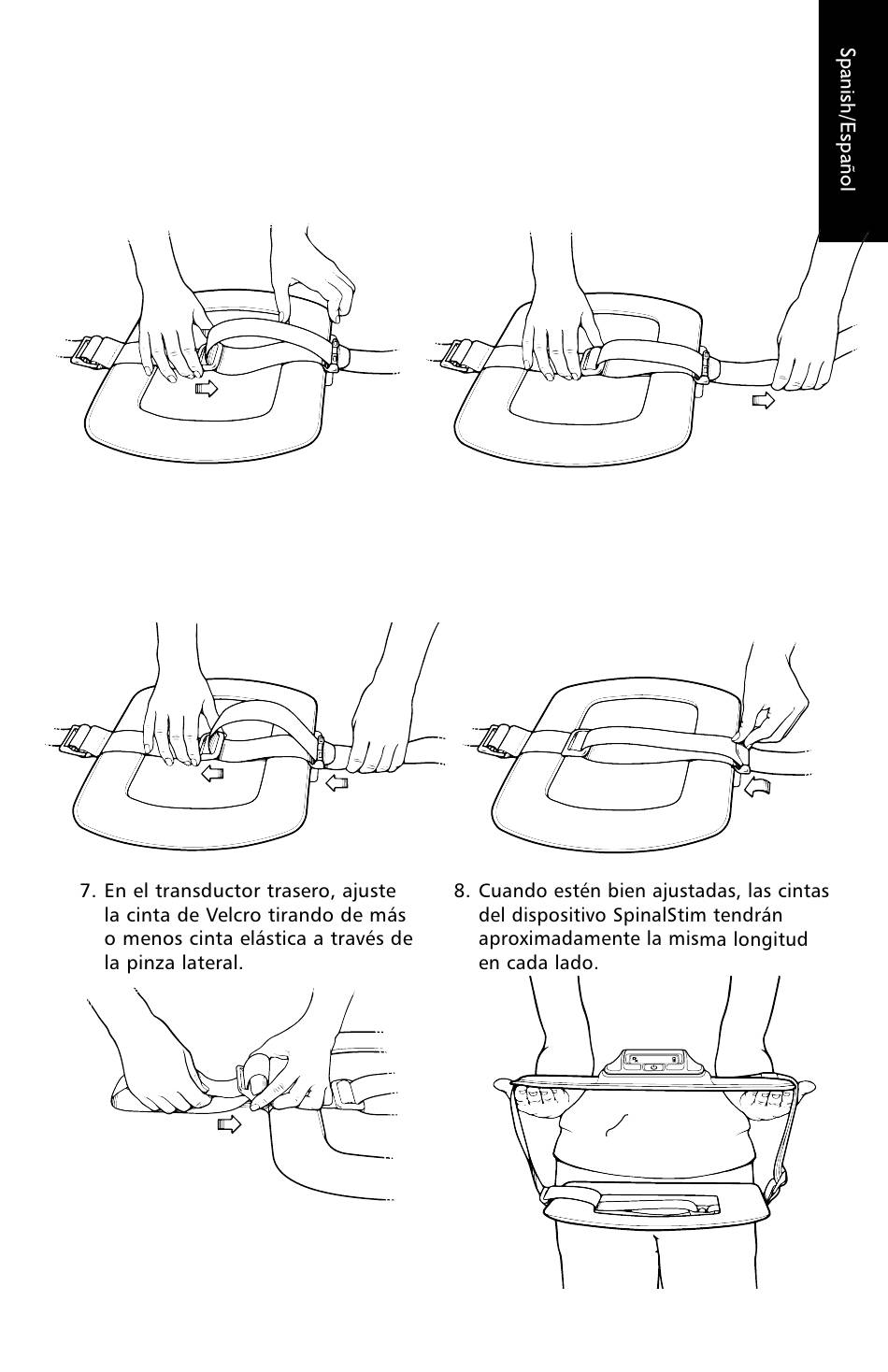 Spanish/Español

7. En el transductor trasero, ajuste la cinta de Velcro tirando de más o menos cinta elástica a través de la pinza lateral.

8. Cuando estén bien ajustadas, las cintas del dispositivo SpinalStim tendrán aproximadamente la misma longitud en cada lado.