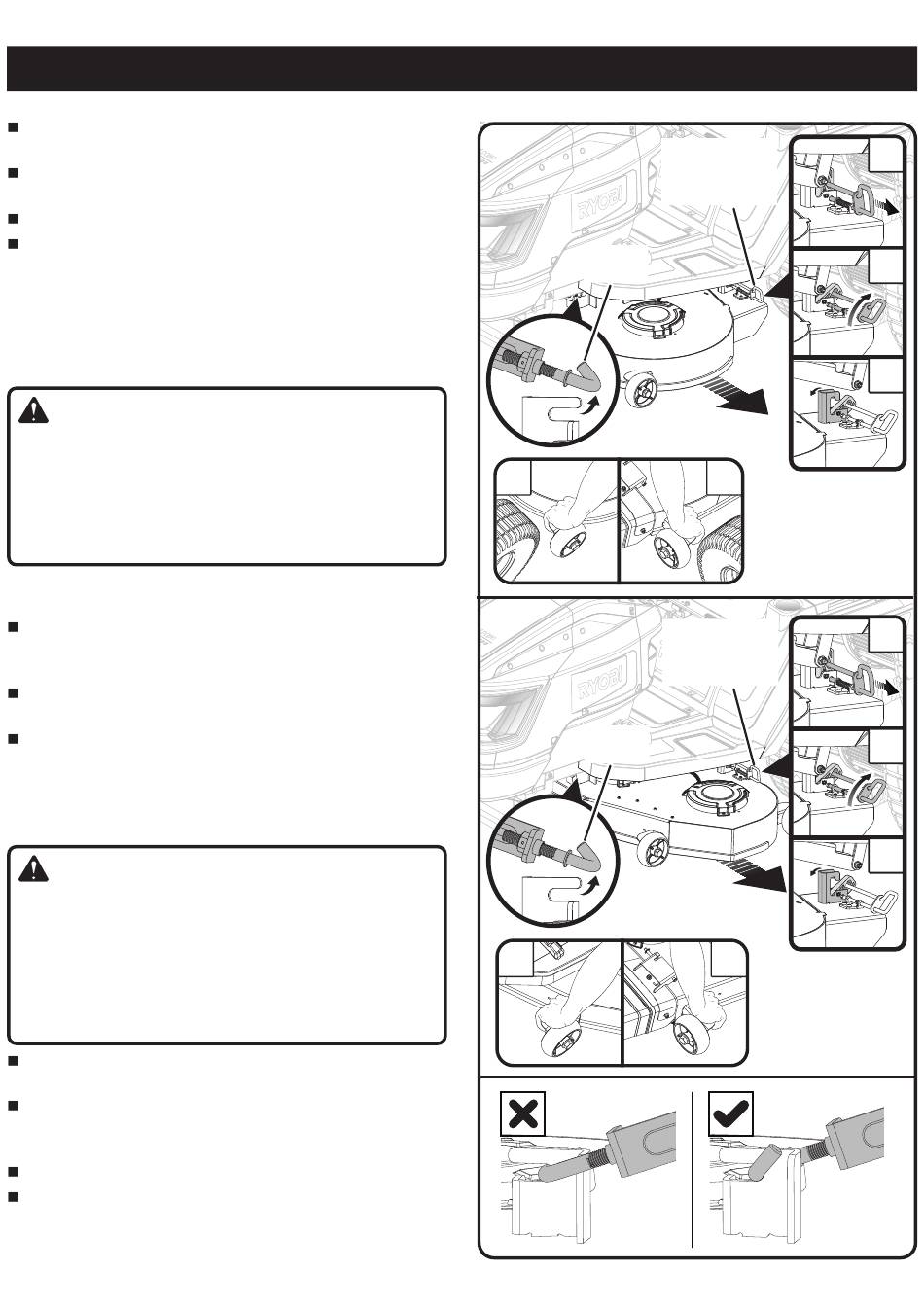 RYOBI

RYOBI