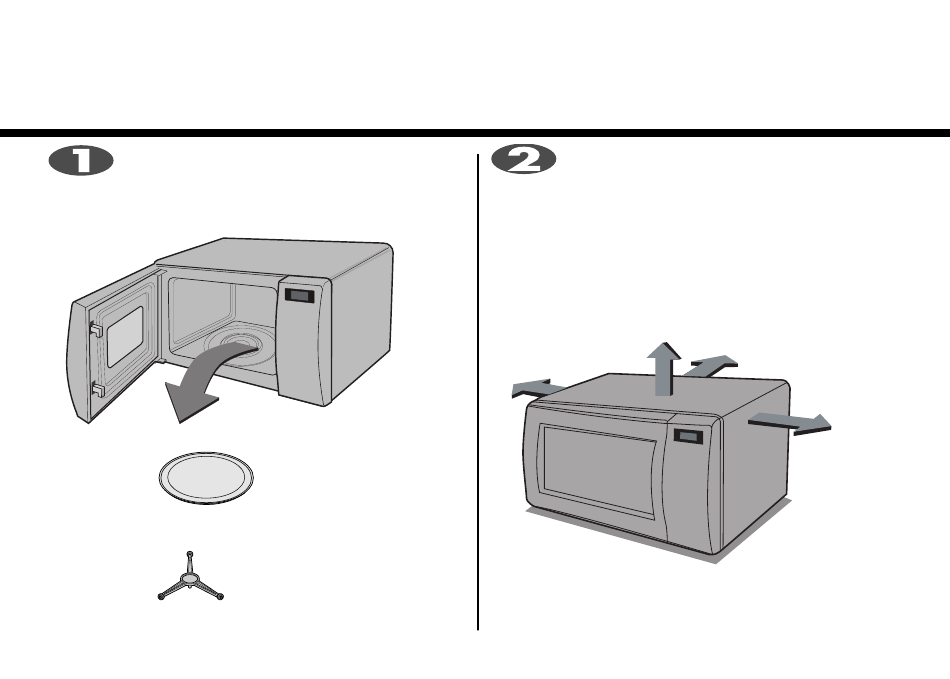 1

2