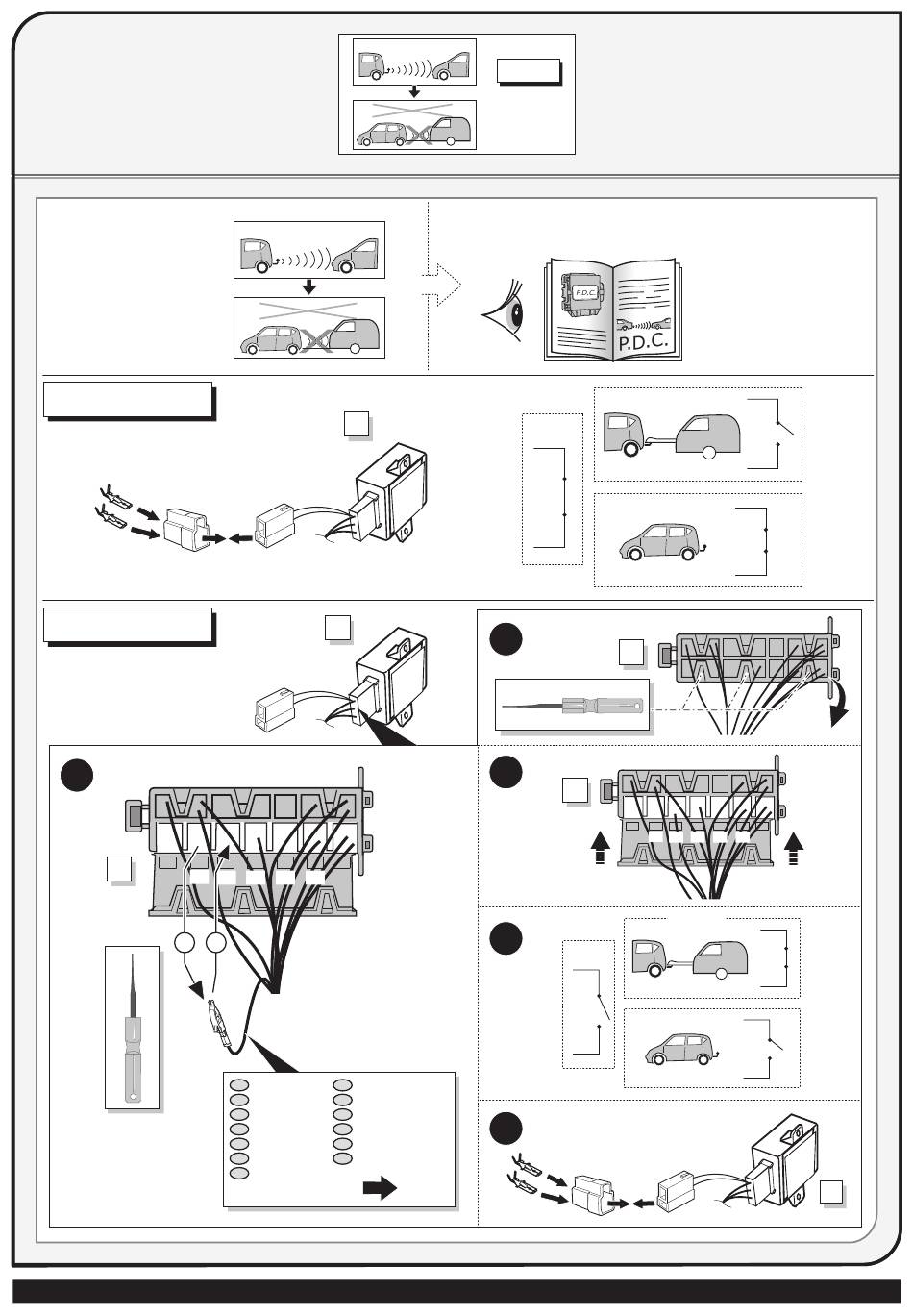 P.D.C.

P.D.C.