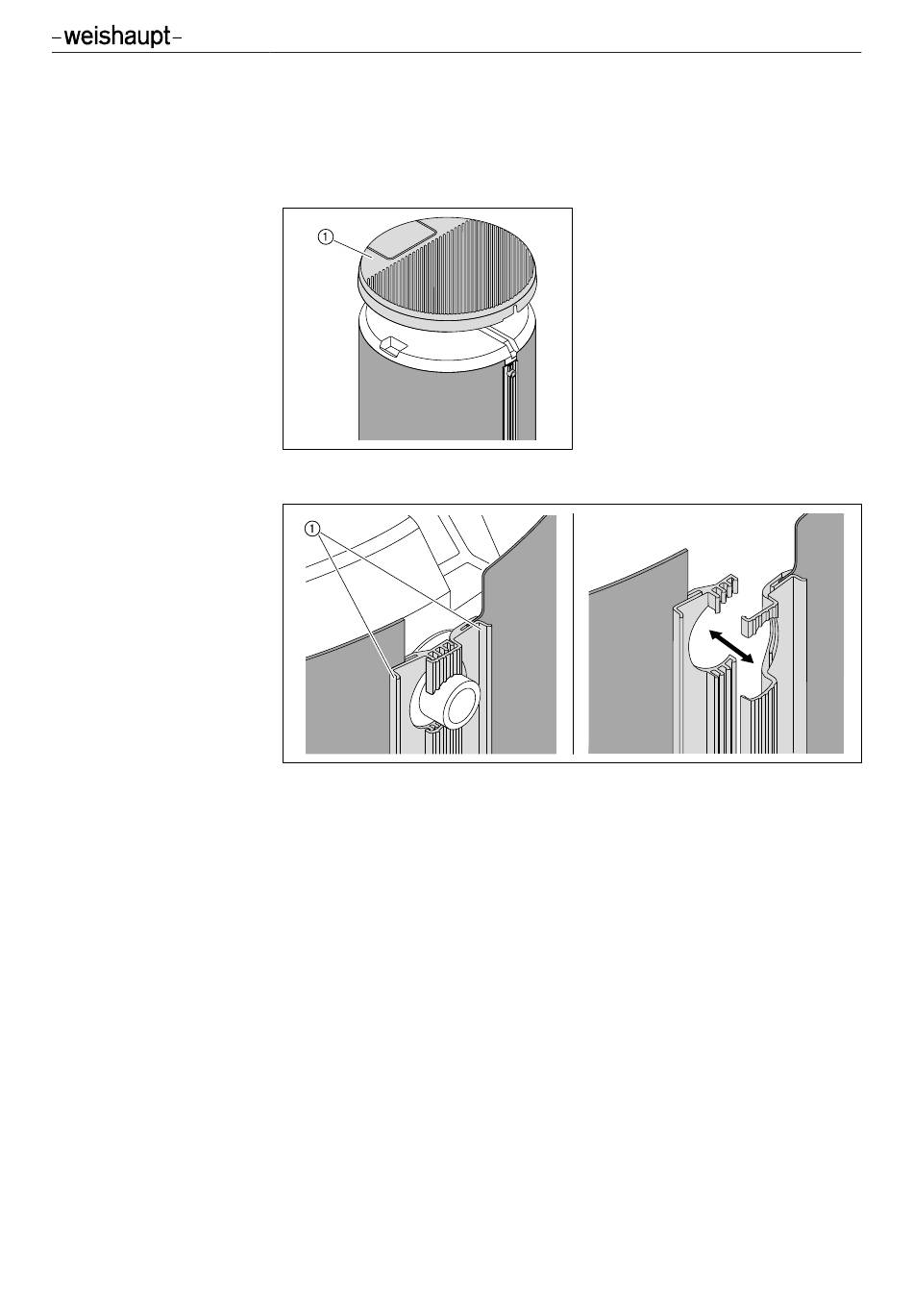 –weishaupt–

①

①