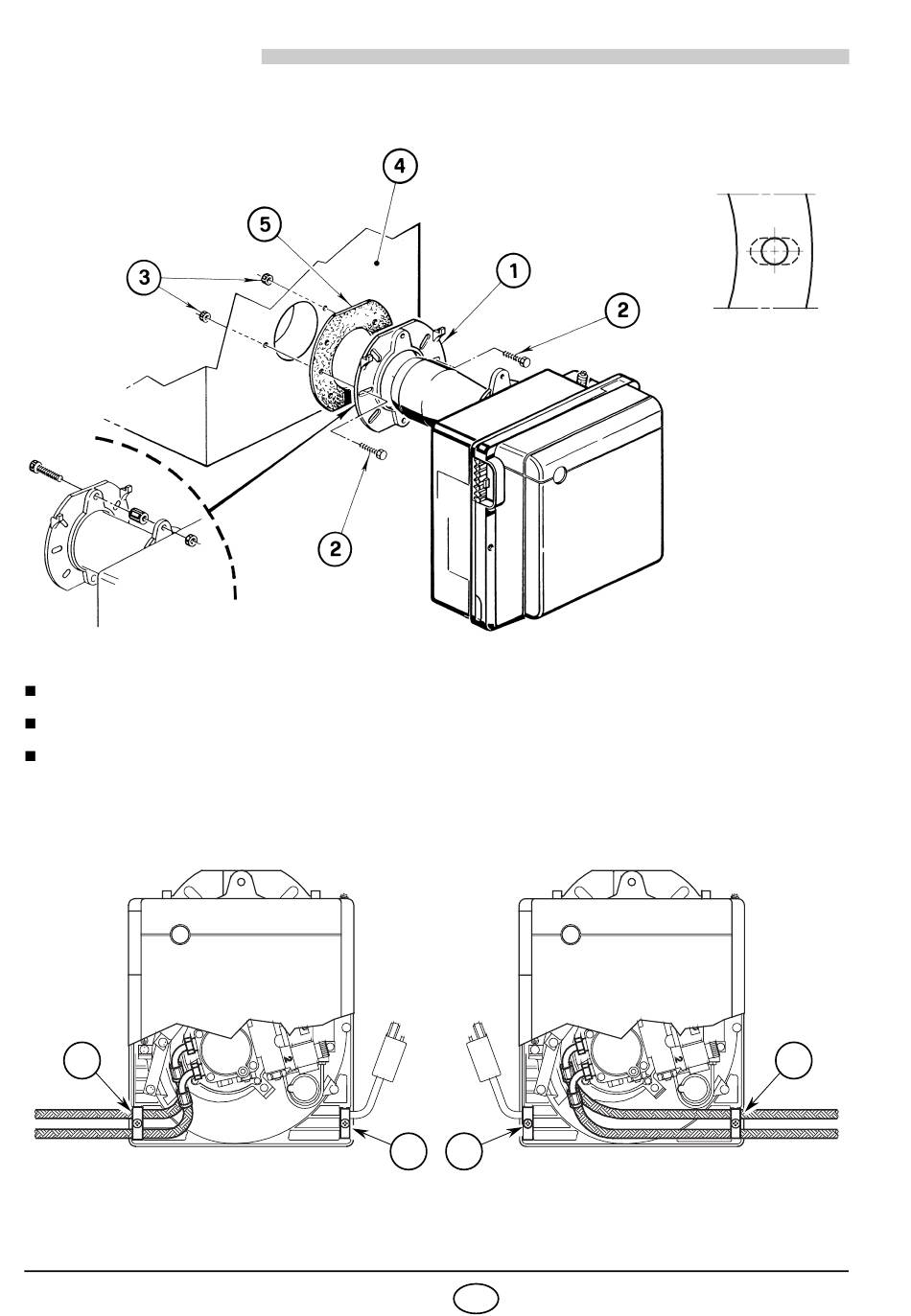 4

5

3

1

2

2