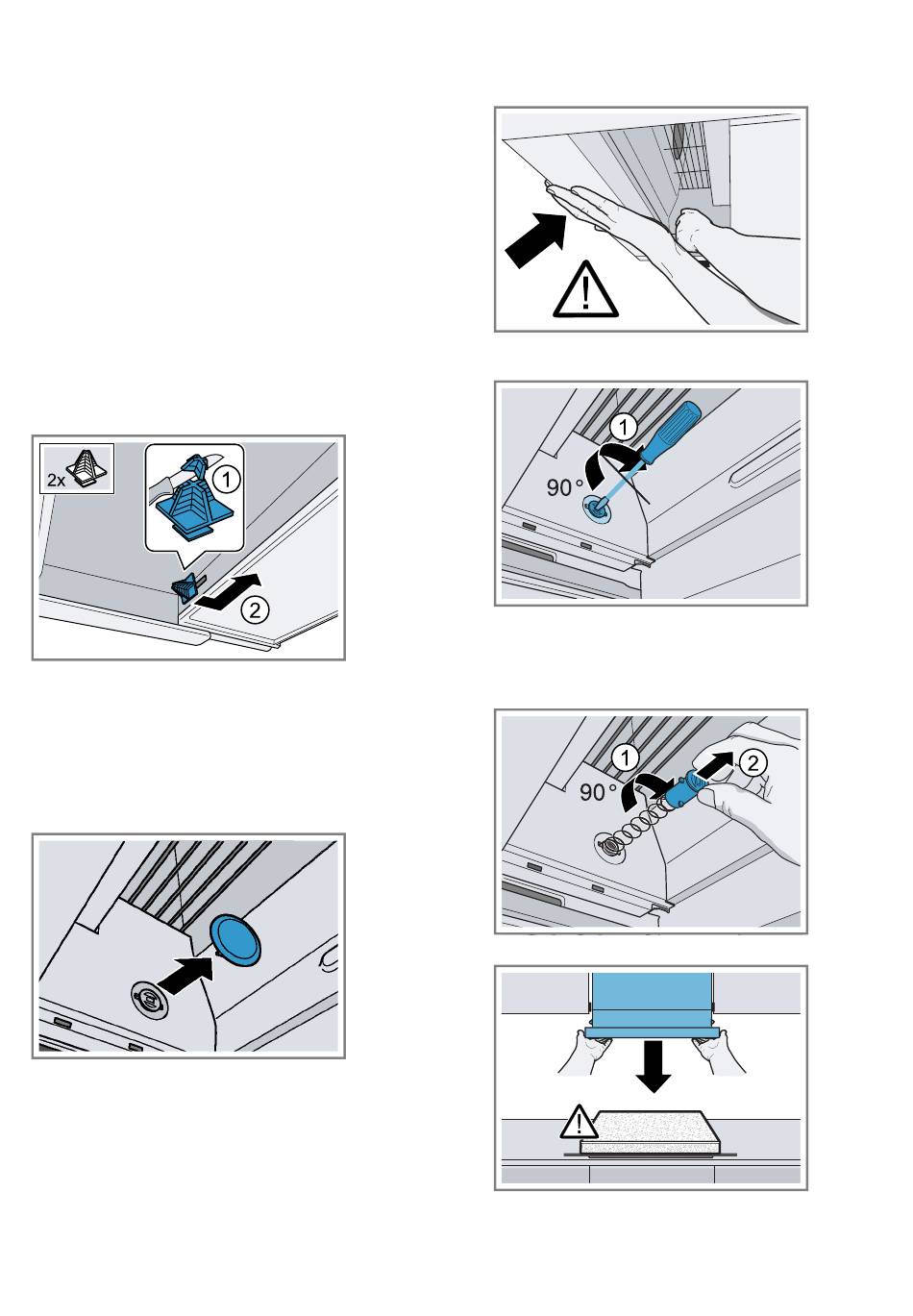 2x
1
2

1
90°

1
2
90°