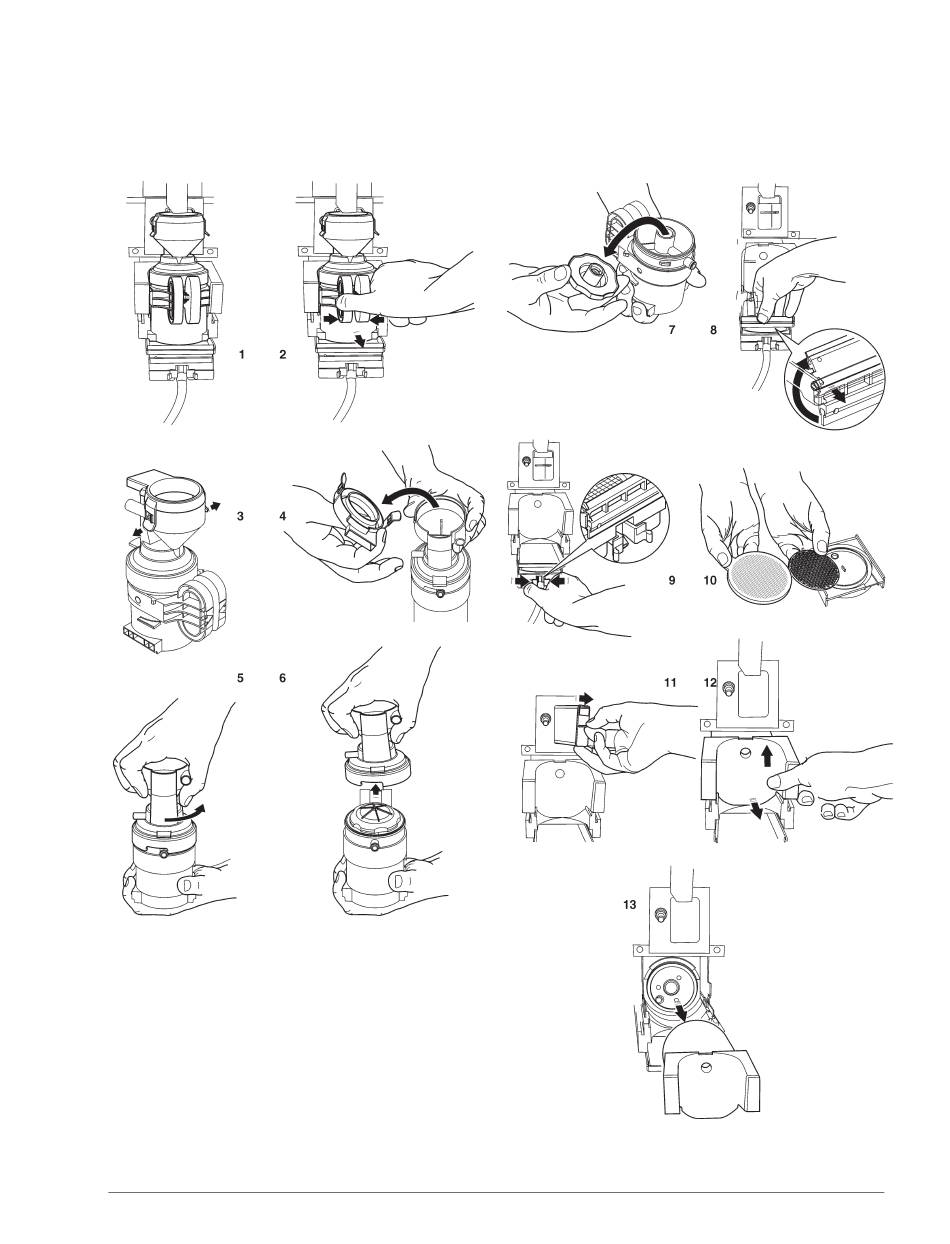 1 2 7 8

3 4 9 10

5 6 11 12

13