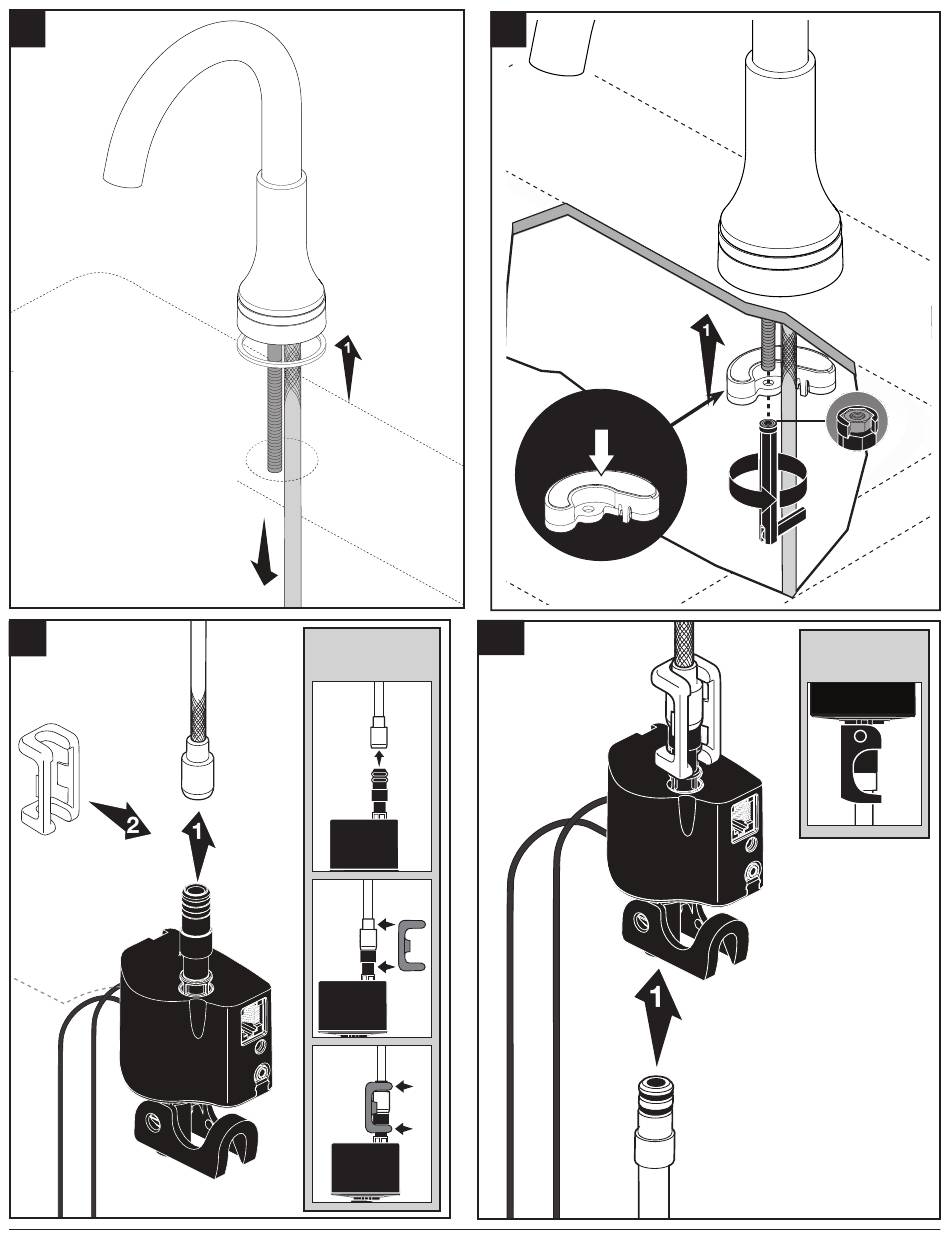 1

1

2

1

1