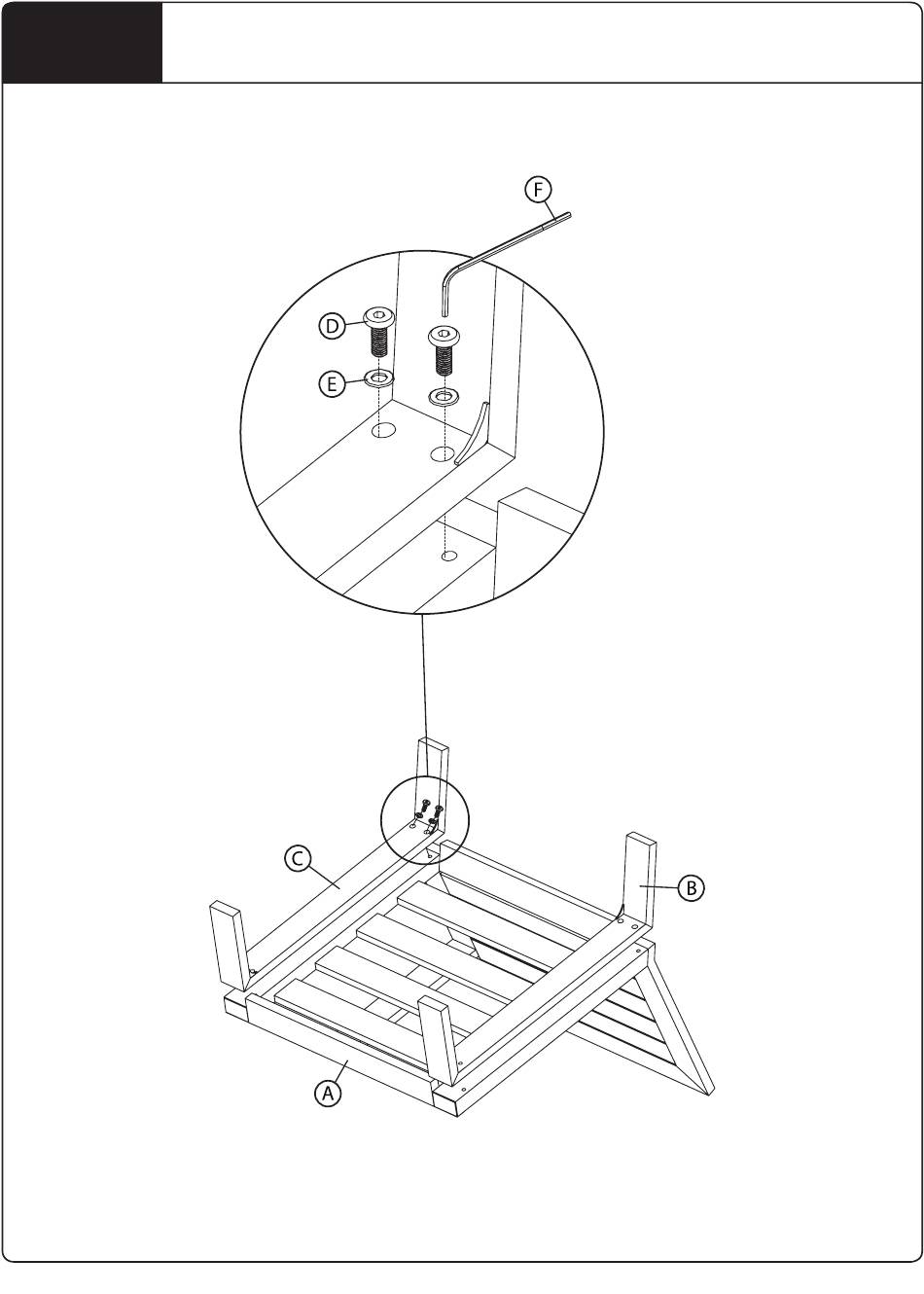 F
D
E
C
B
A