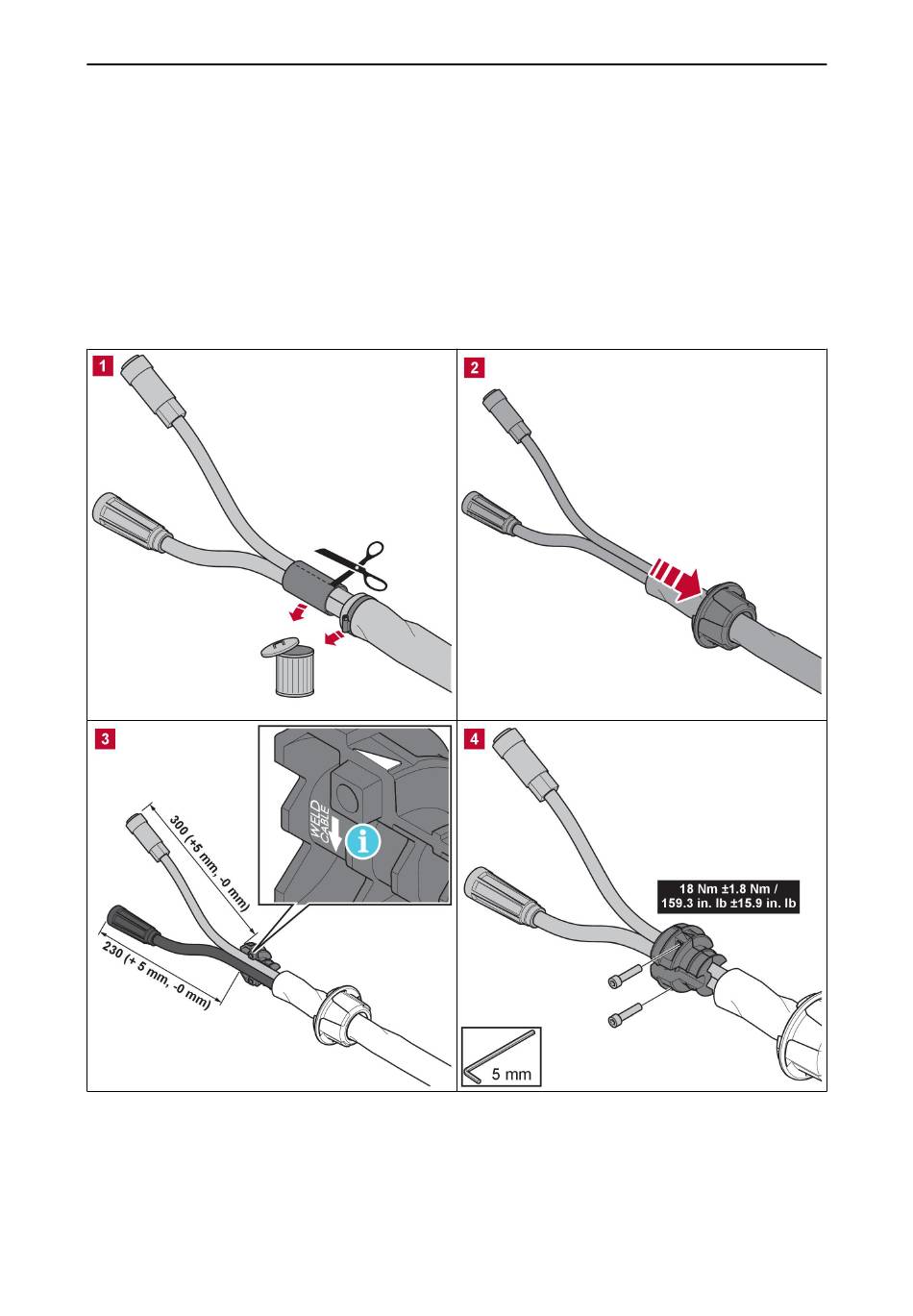 1

2

3

WELD CABLE

300 (+5 mm, -0 mm)

230 (+ 5 mm, -0 mm)

4

18 Nm ±1.8 Nm / 159.3 in. lb ±15.9 in. lb

5 mm