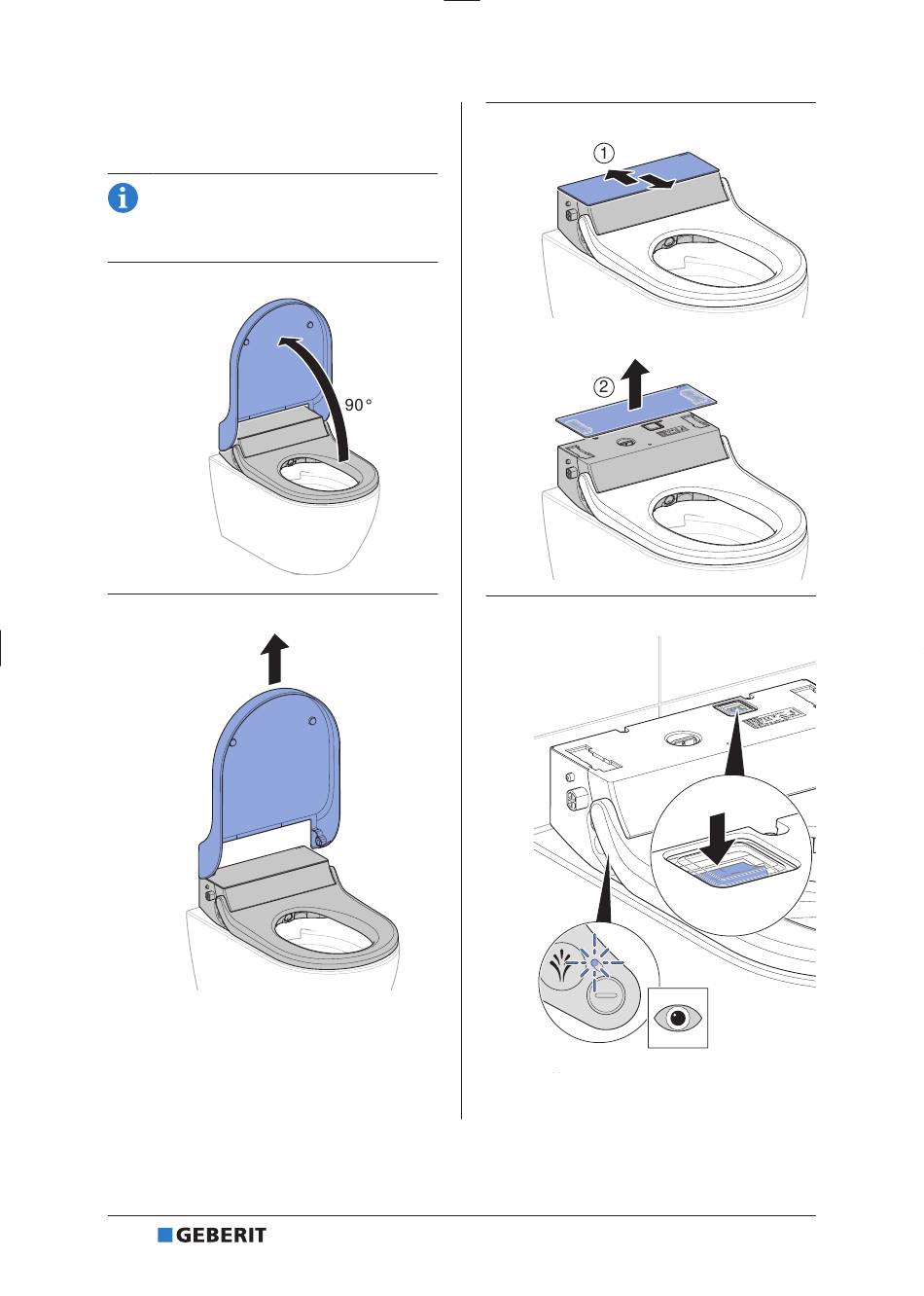 90°

①

②

GEBERIT