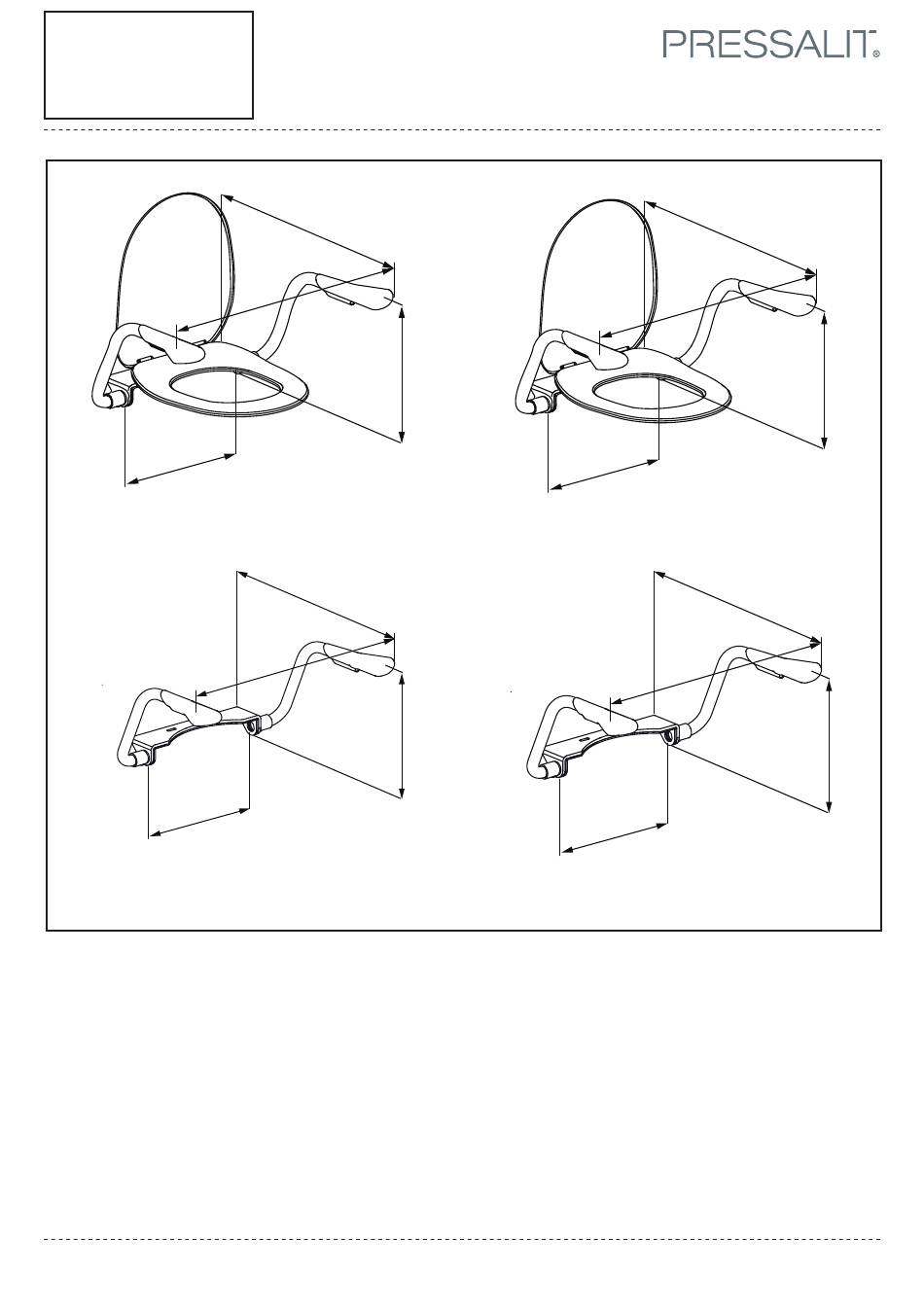 PRESSALIT®