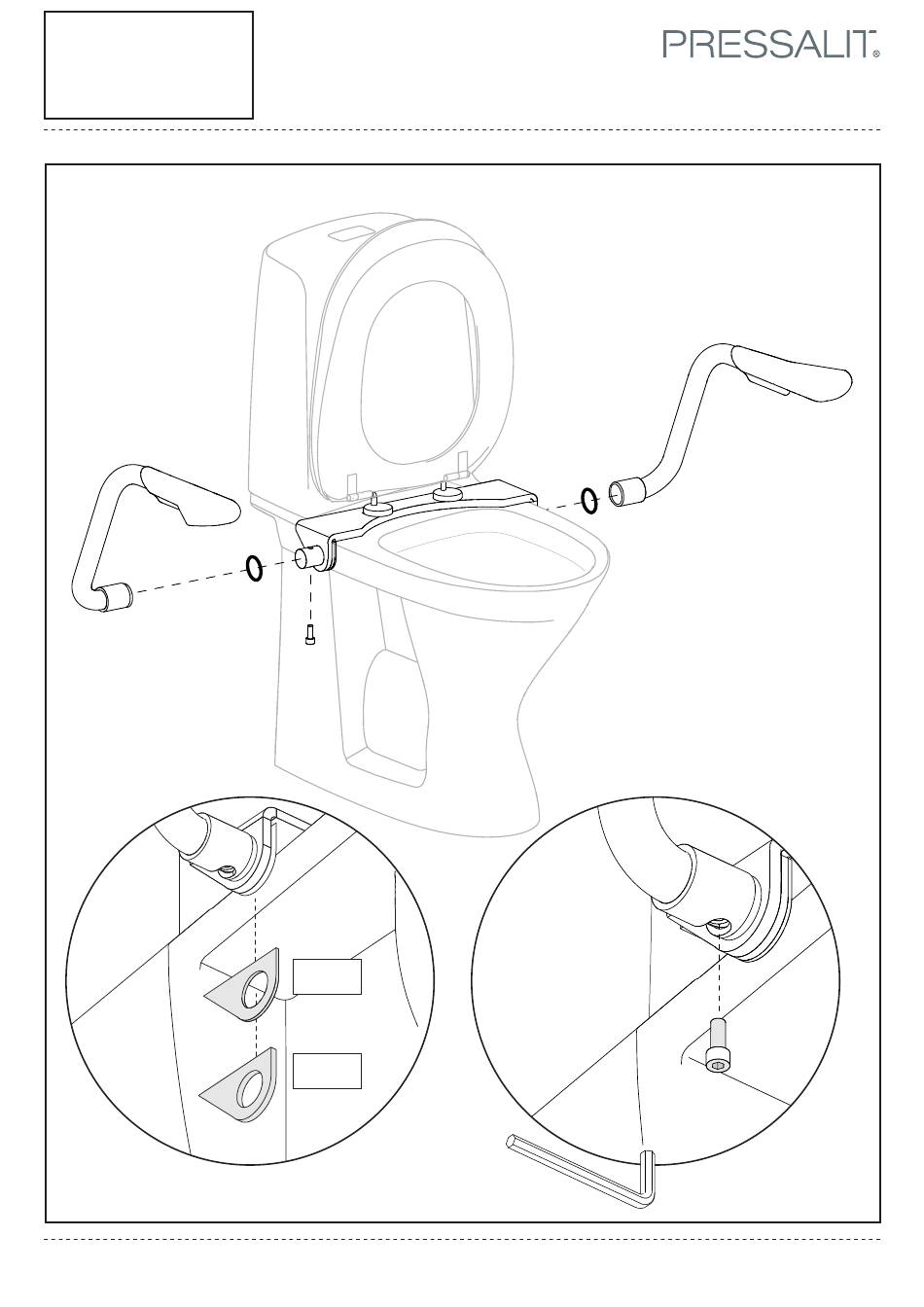 PRESSALIT®