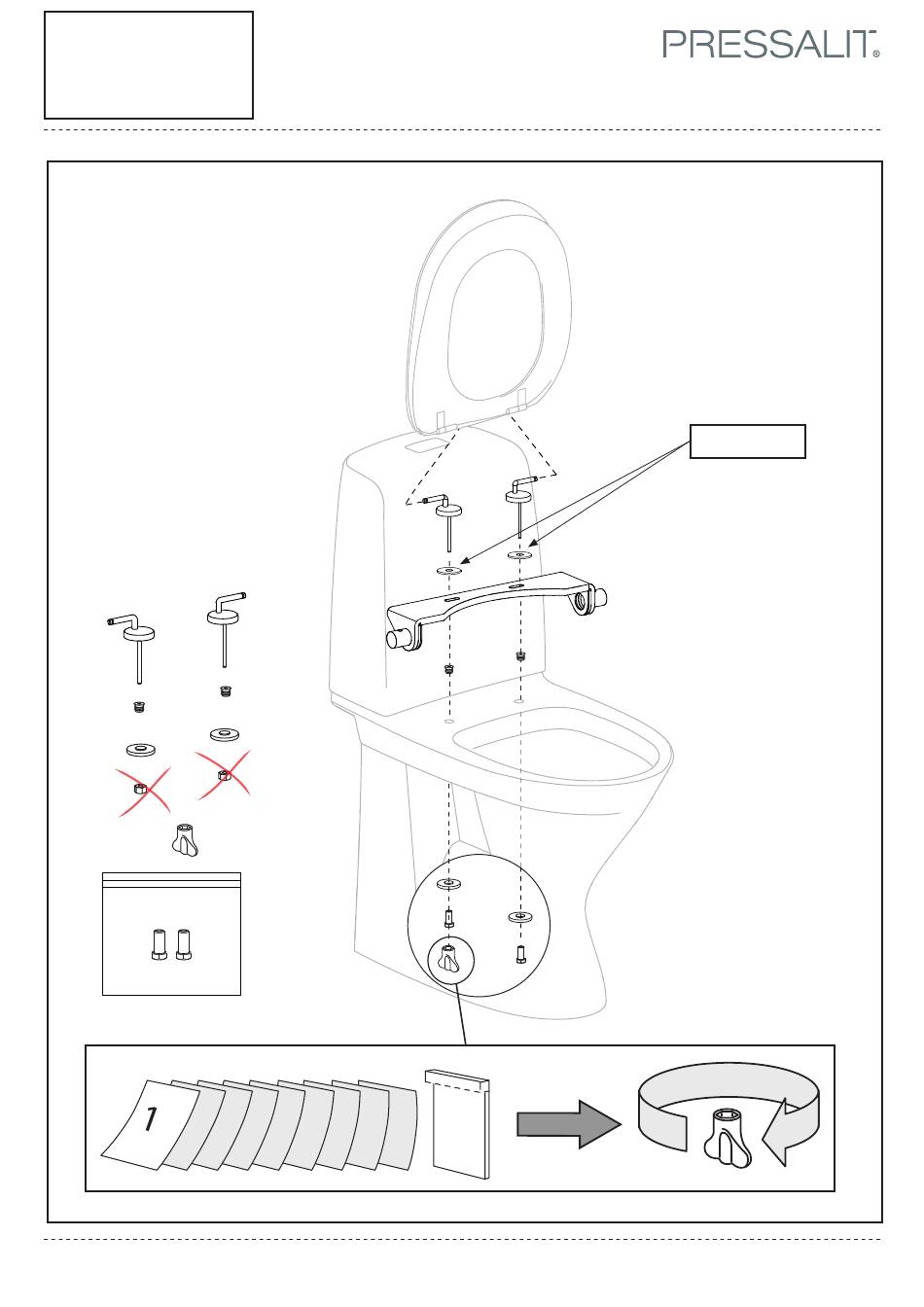 PRESSALIT®

1