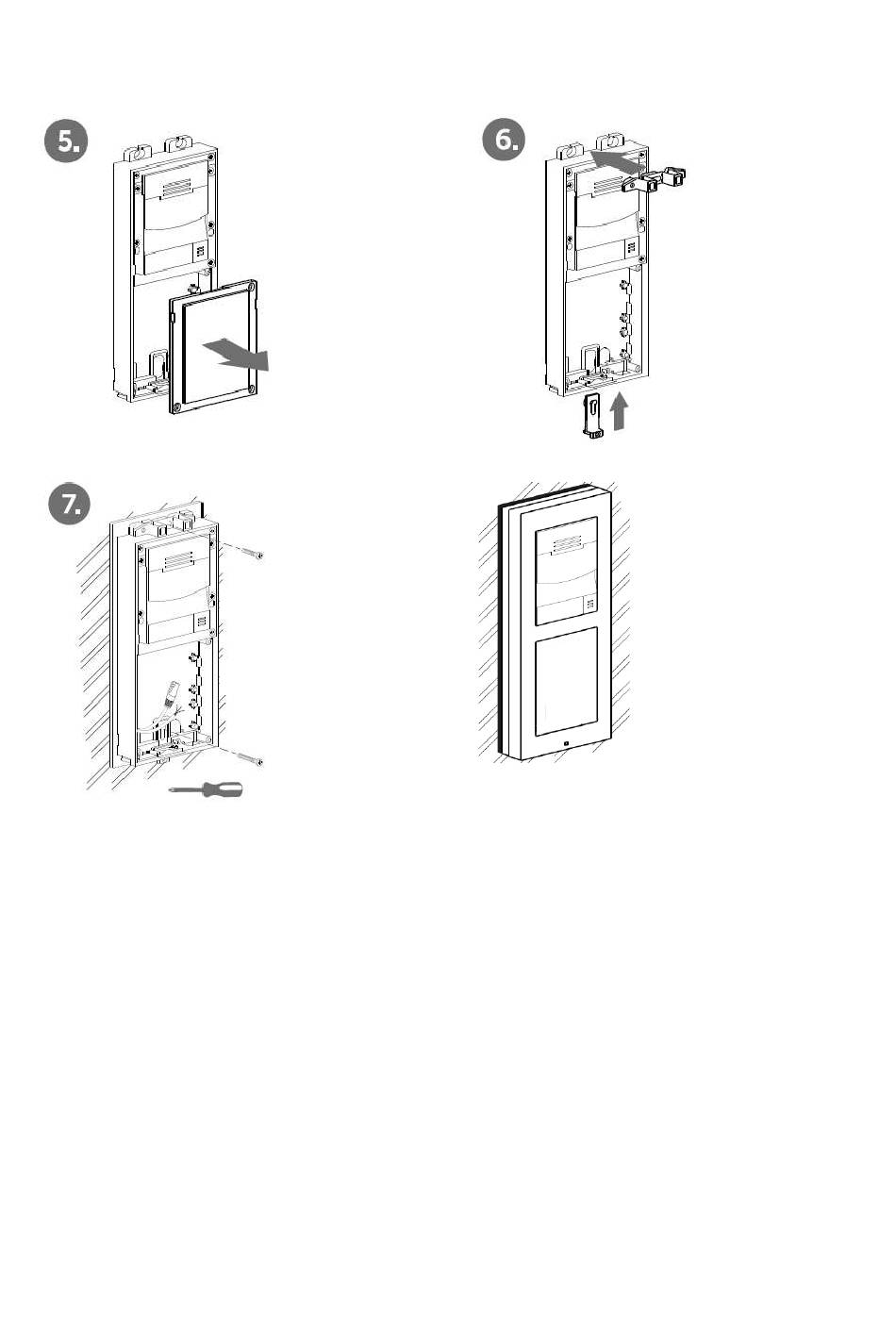 5.

6.

7.