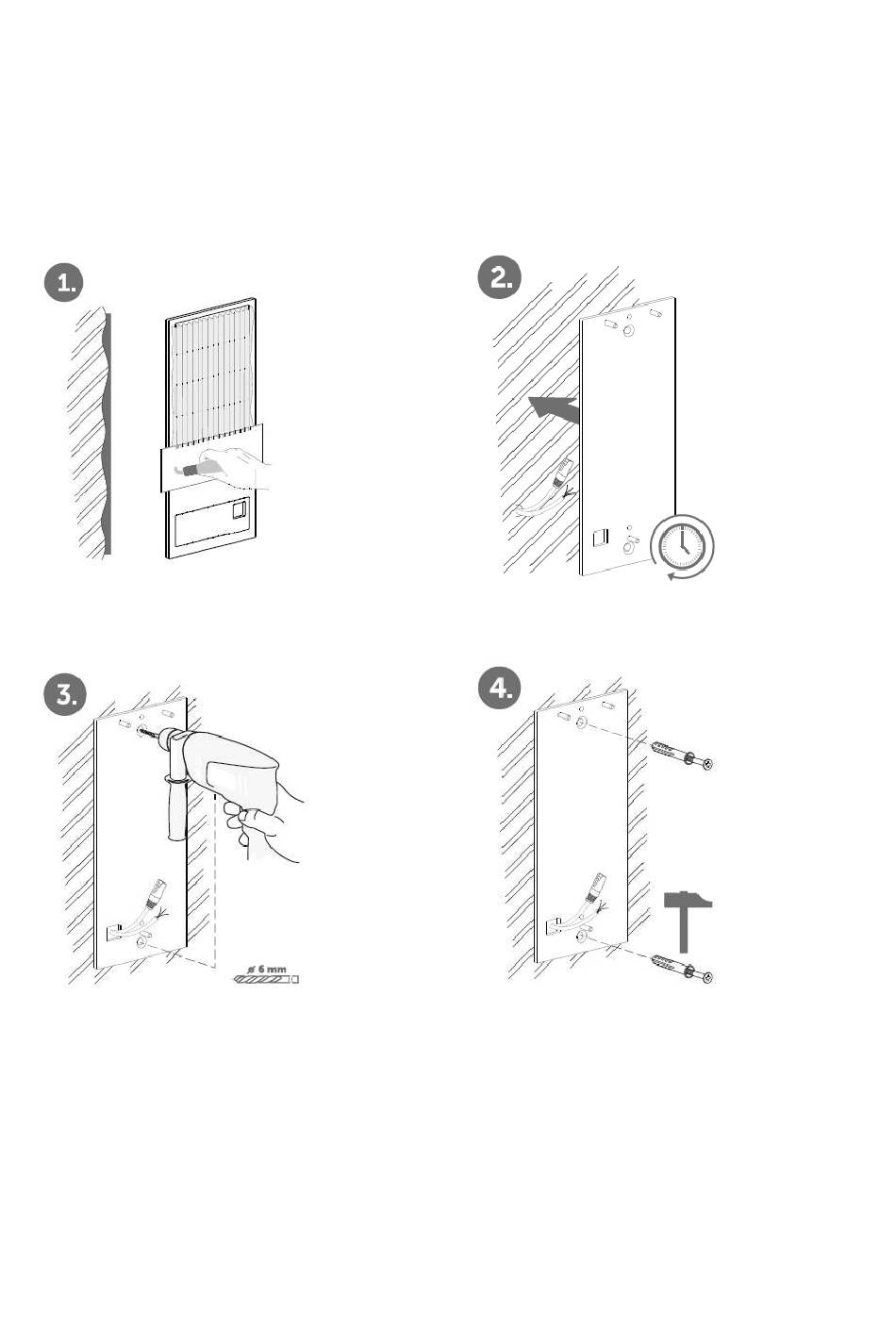 1.

2.

3.

ø 6 mm

4.