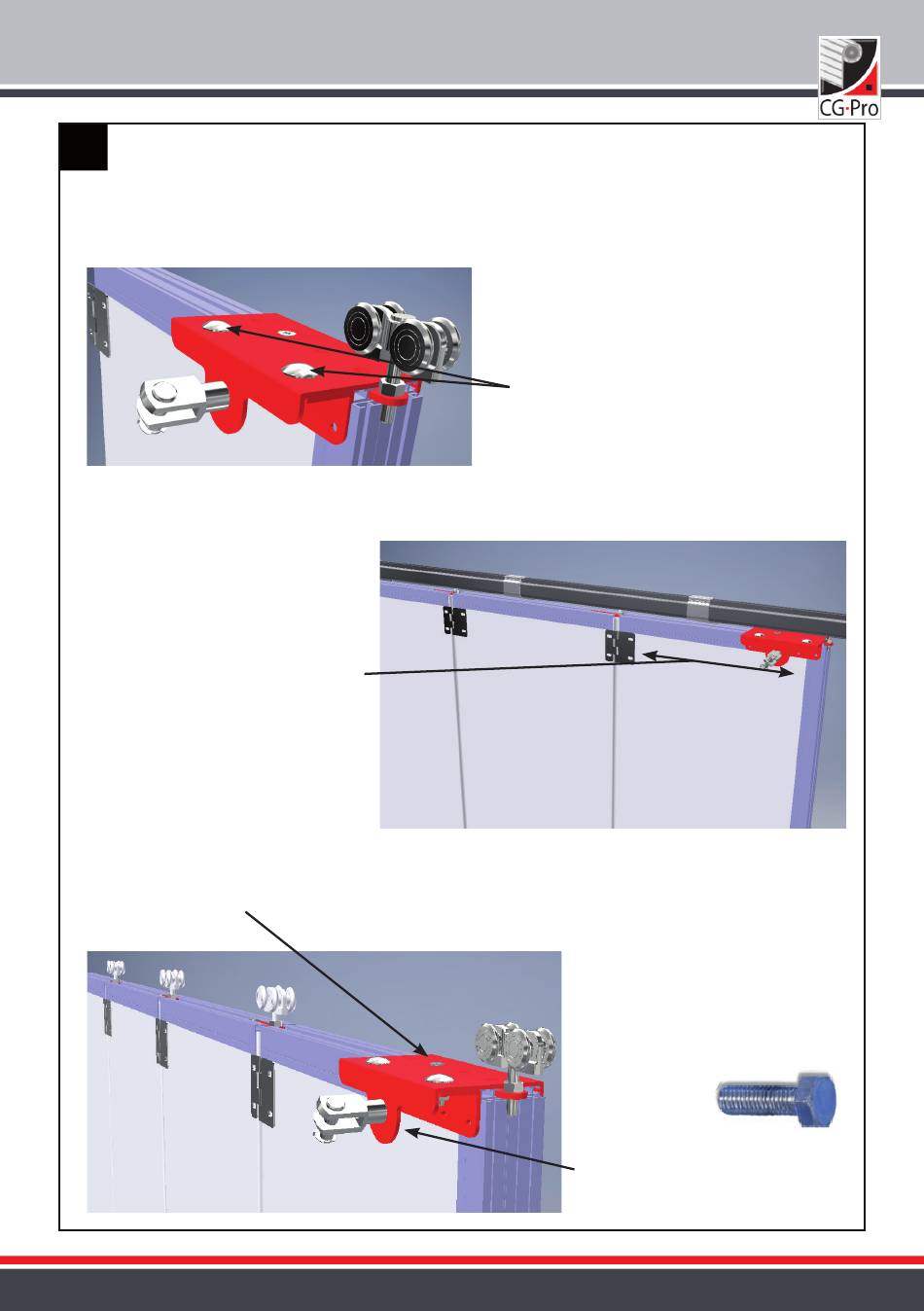 CG·Pro