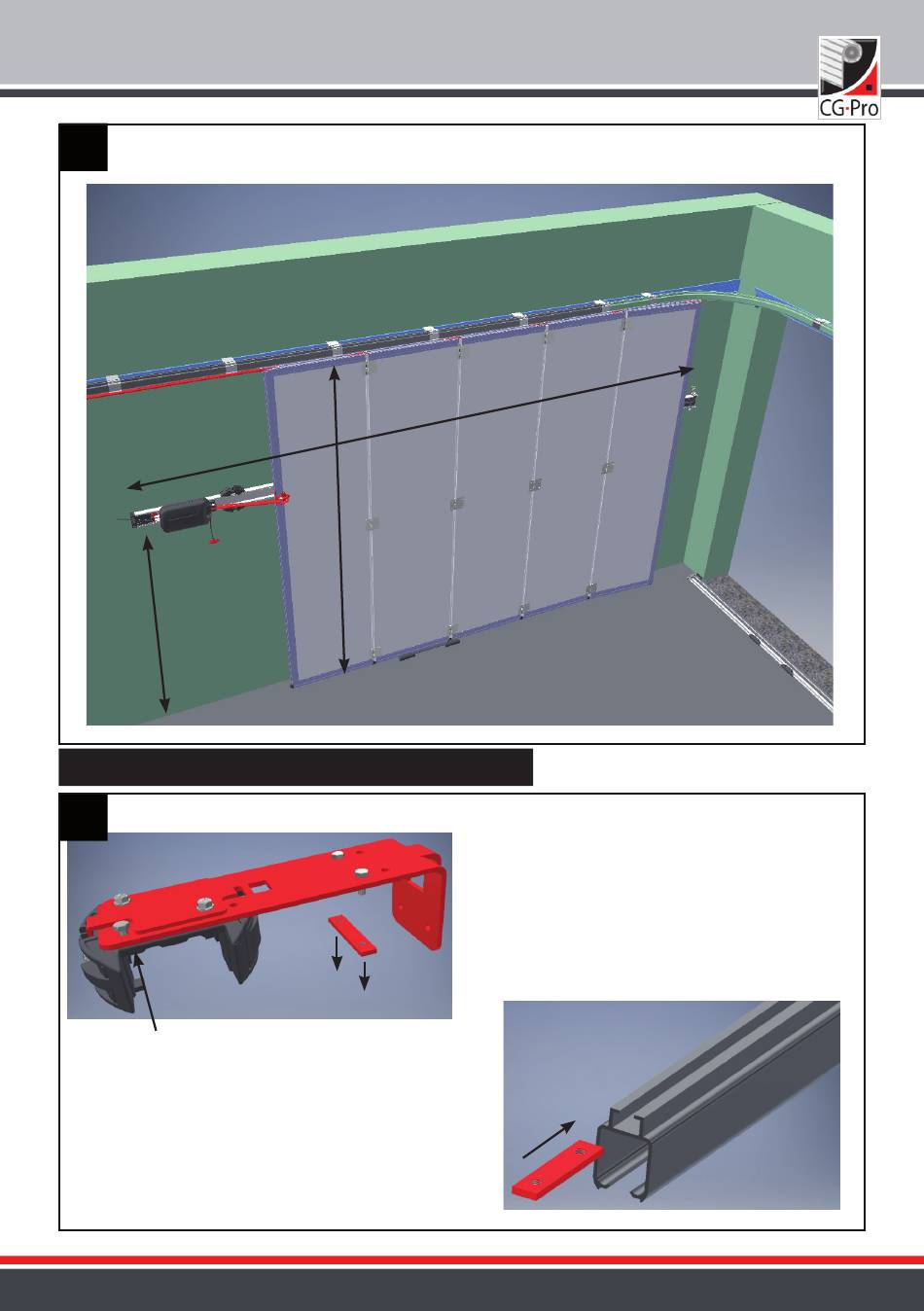 CG·Pro