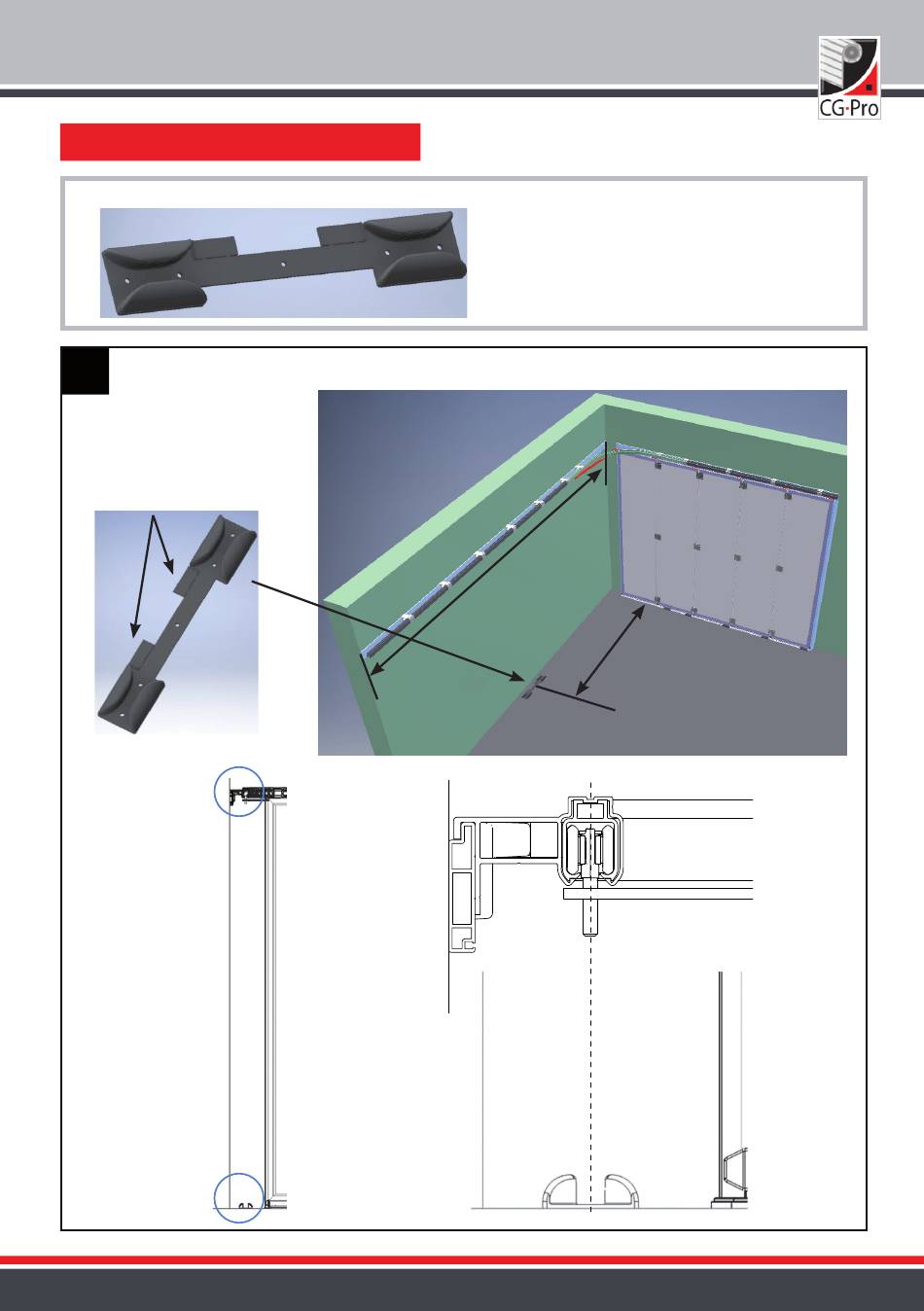 CG·Pro