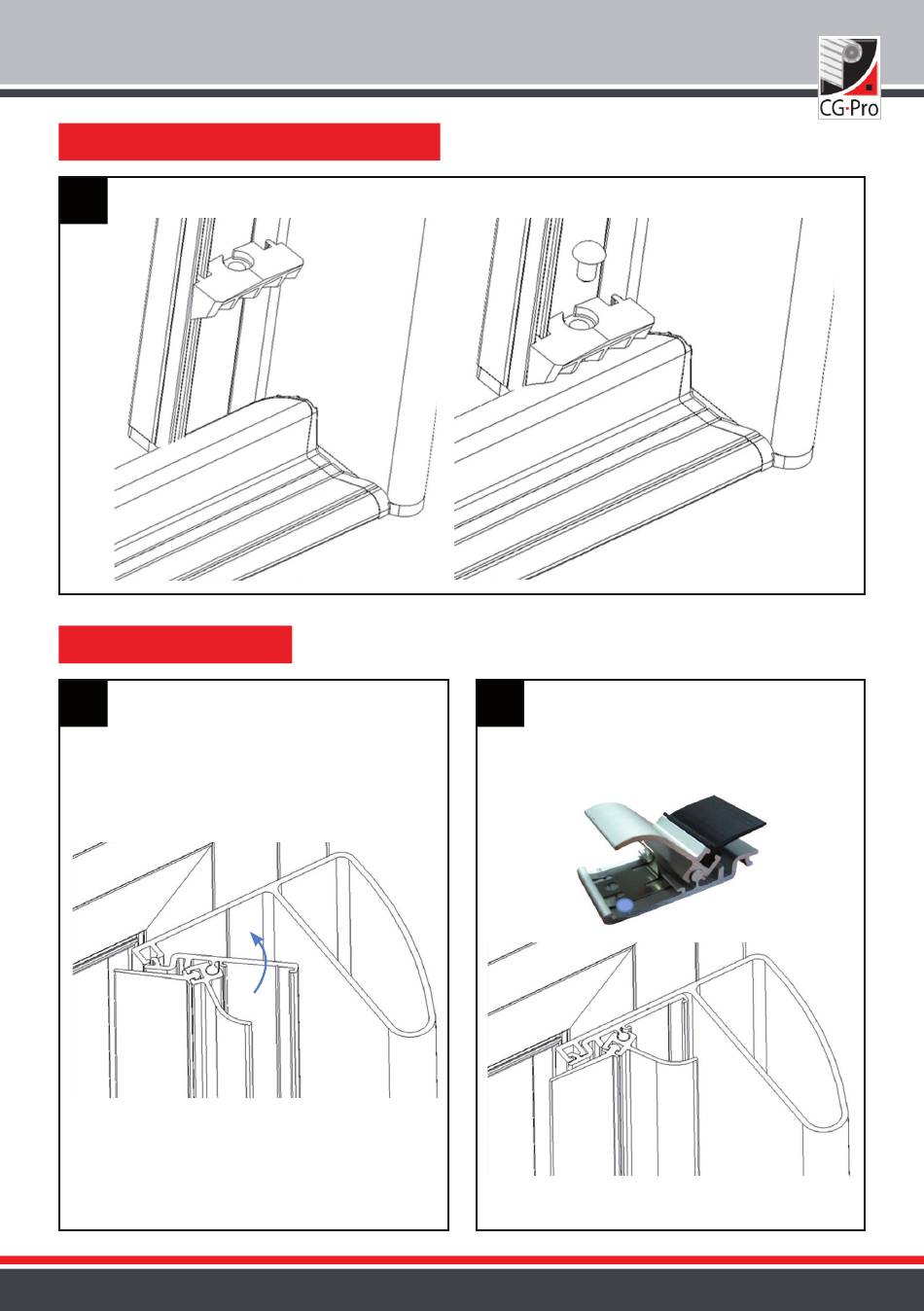 CG·Pro