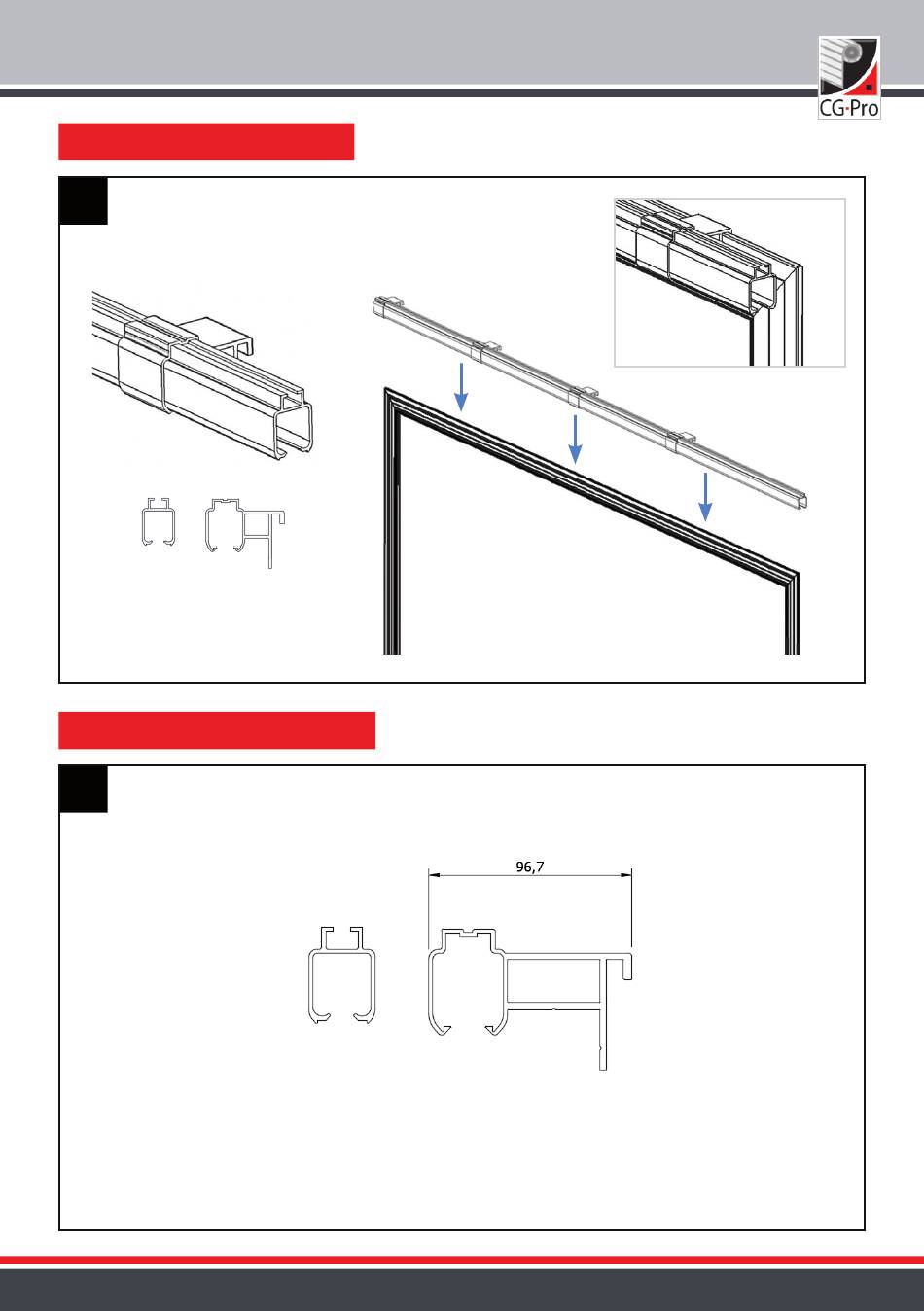 CG·Pro

96,7