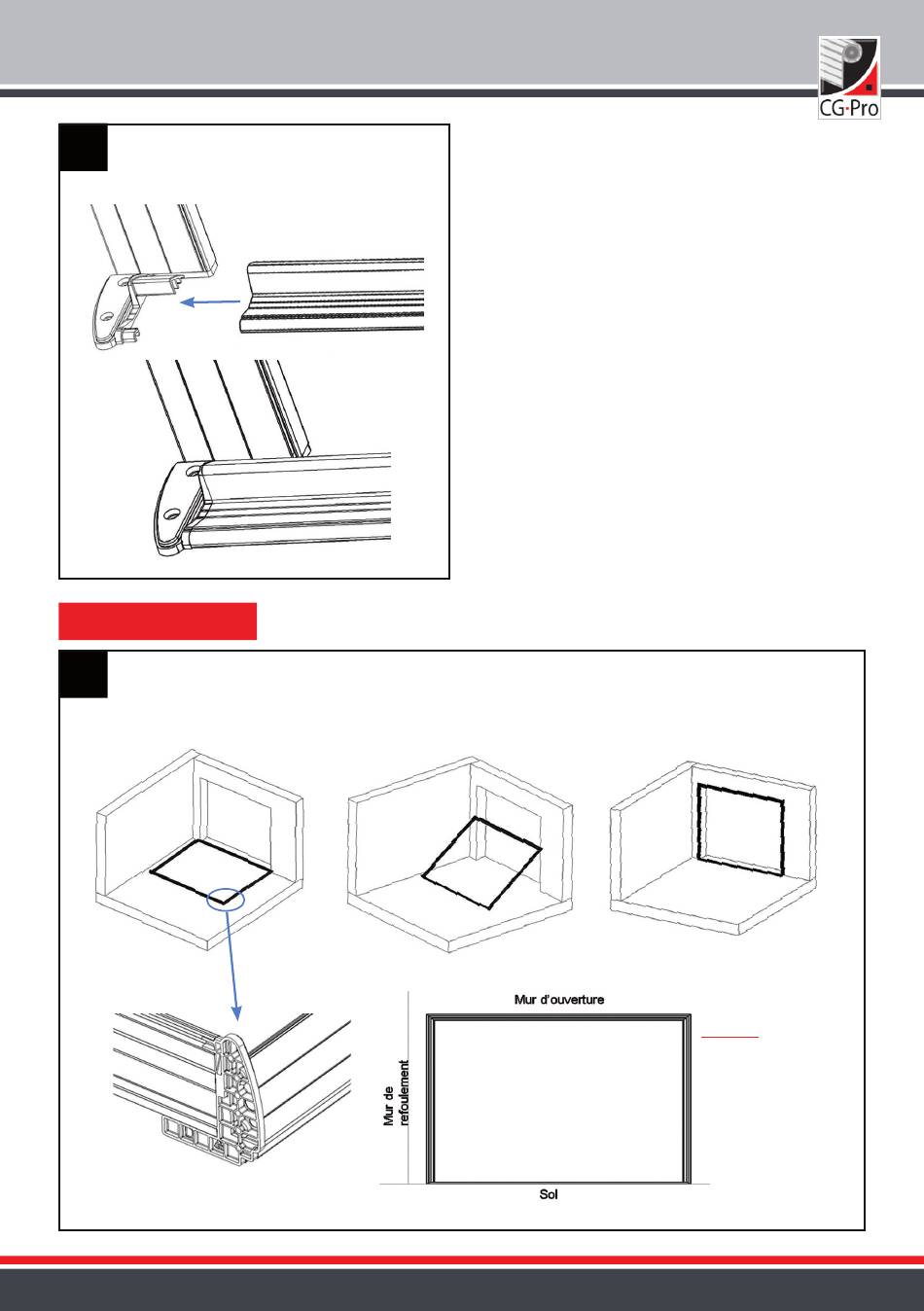 CG·Pro

Mur d'ouverture

Mur de refoulement

Sol