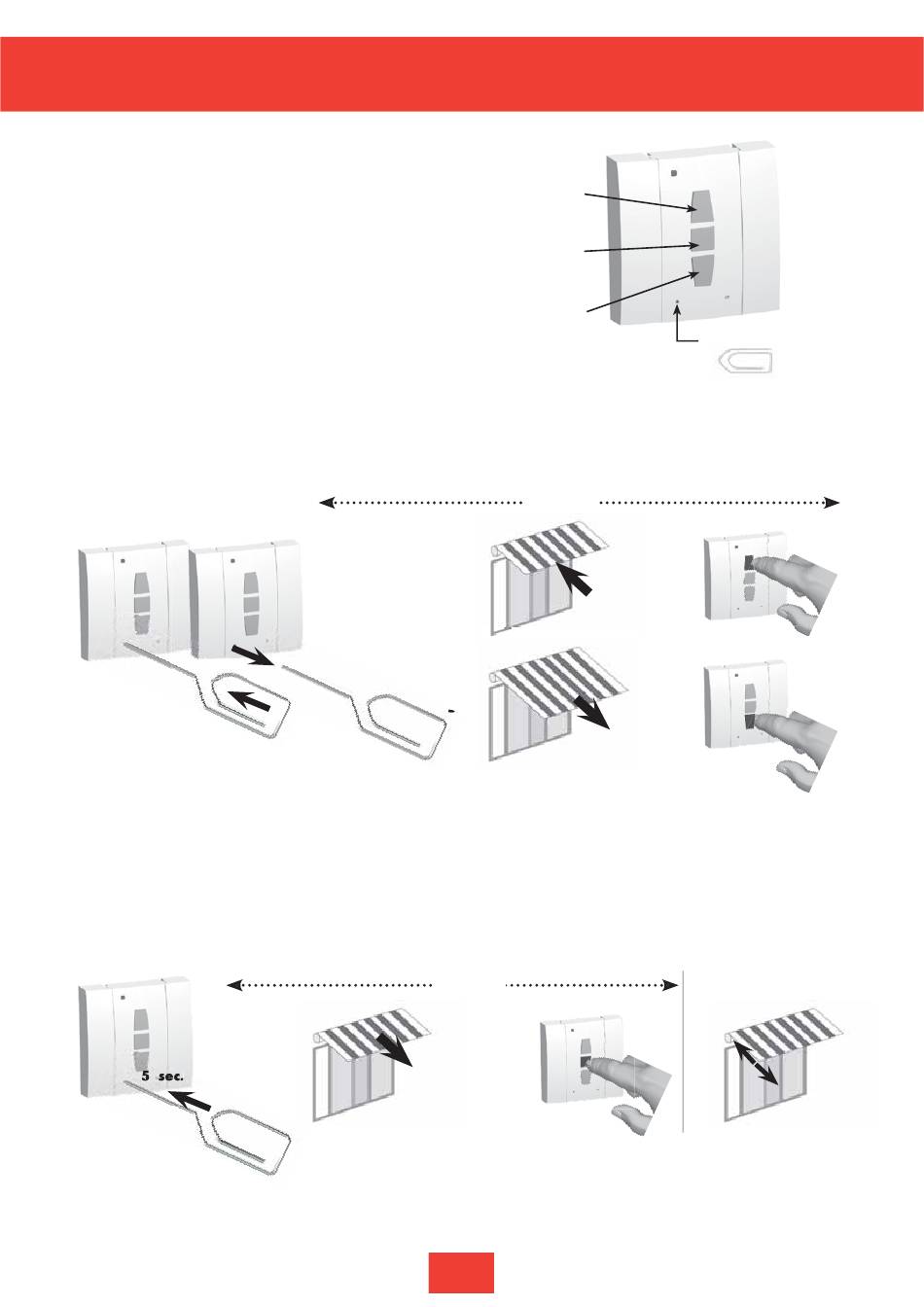 5 sec.