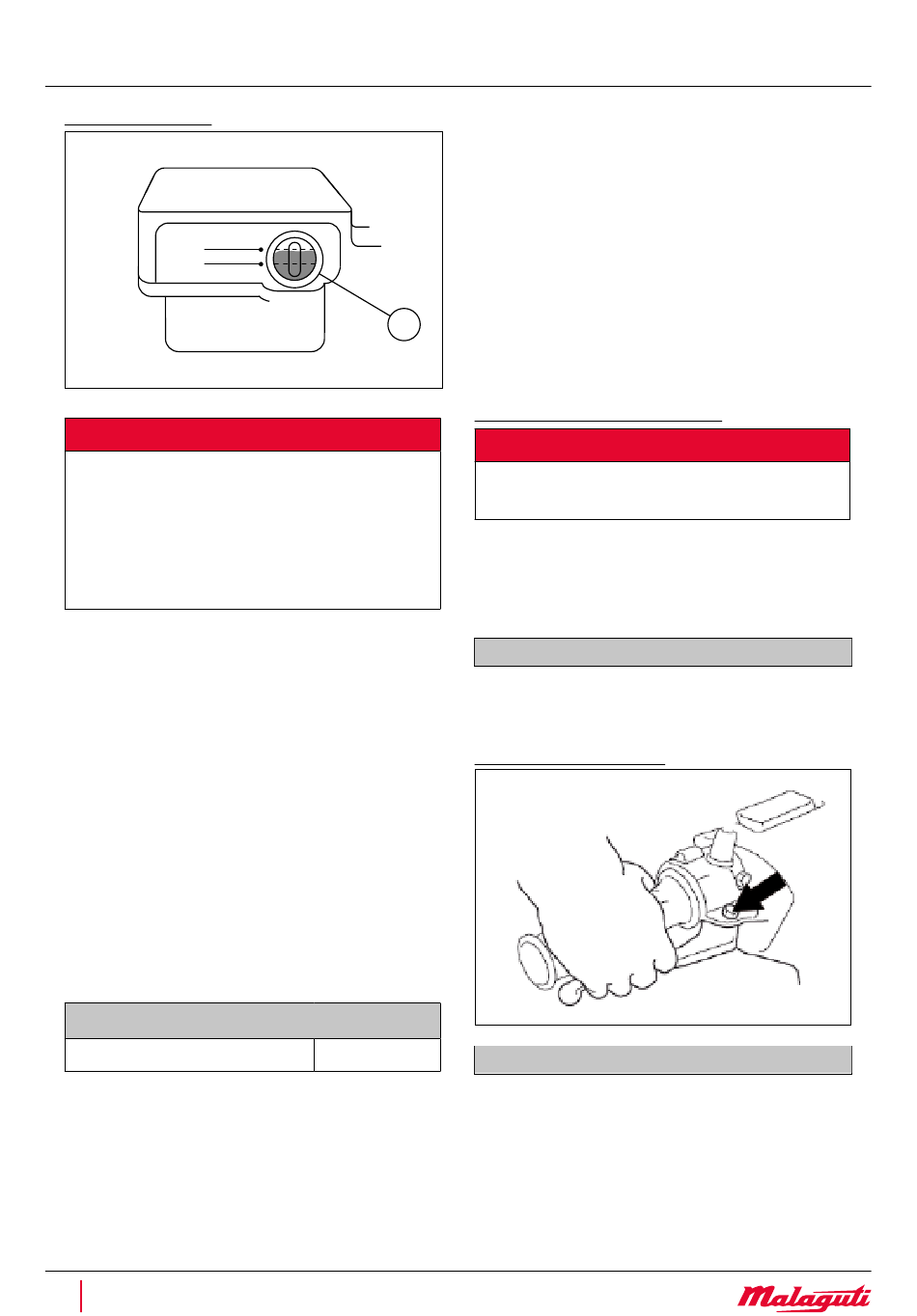 Malaguti