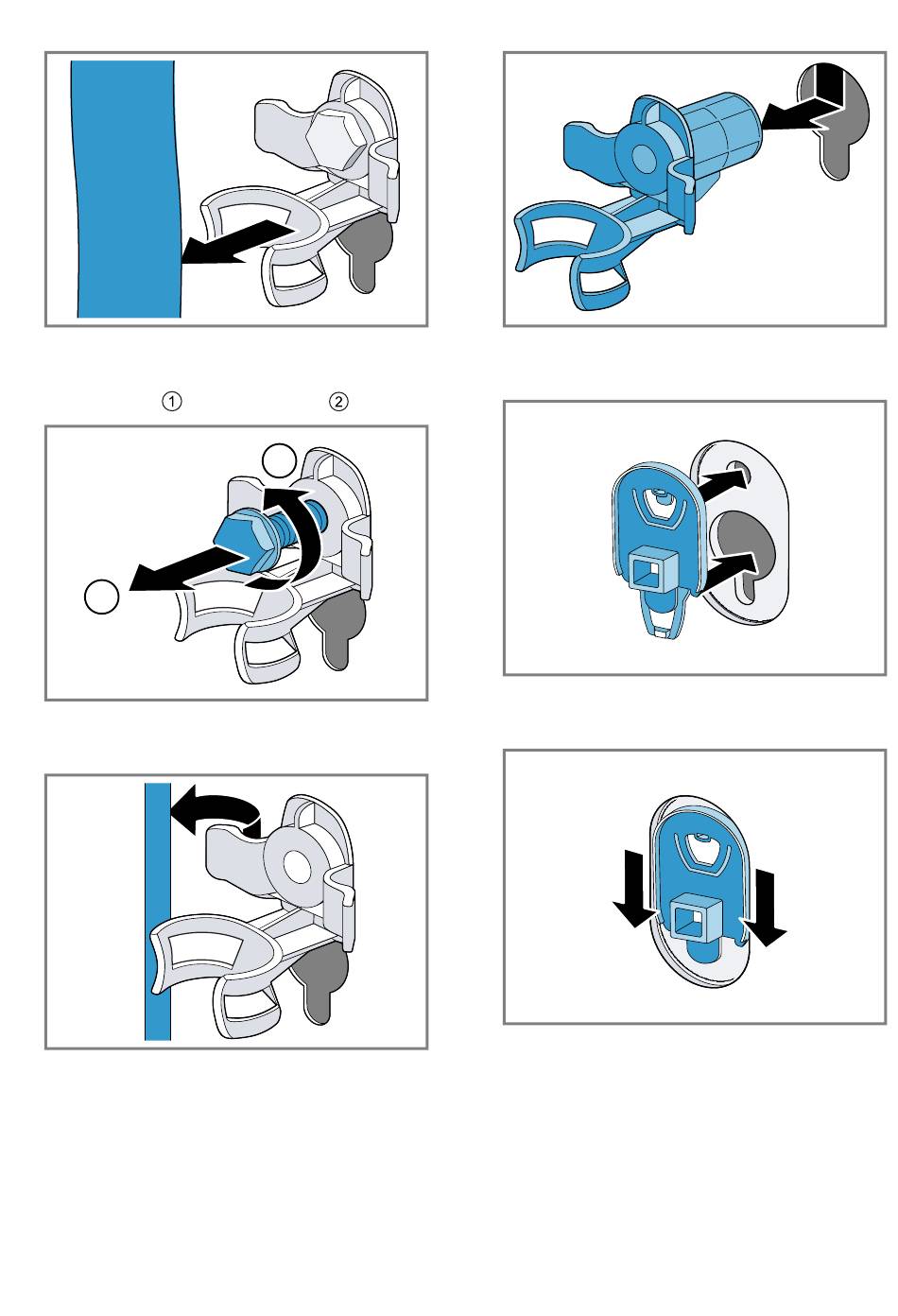 ①
②