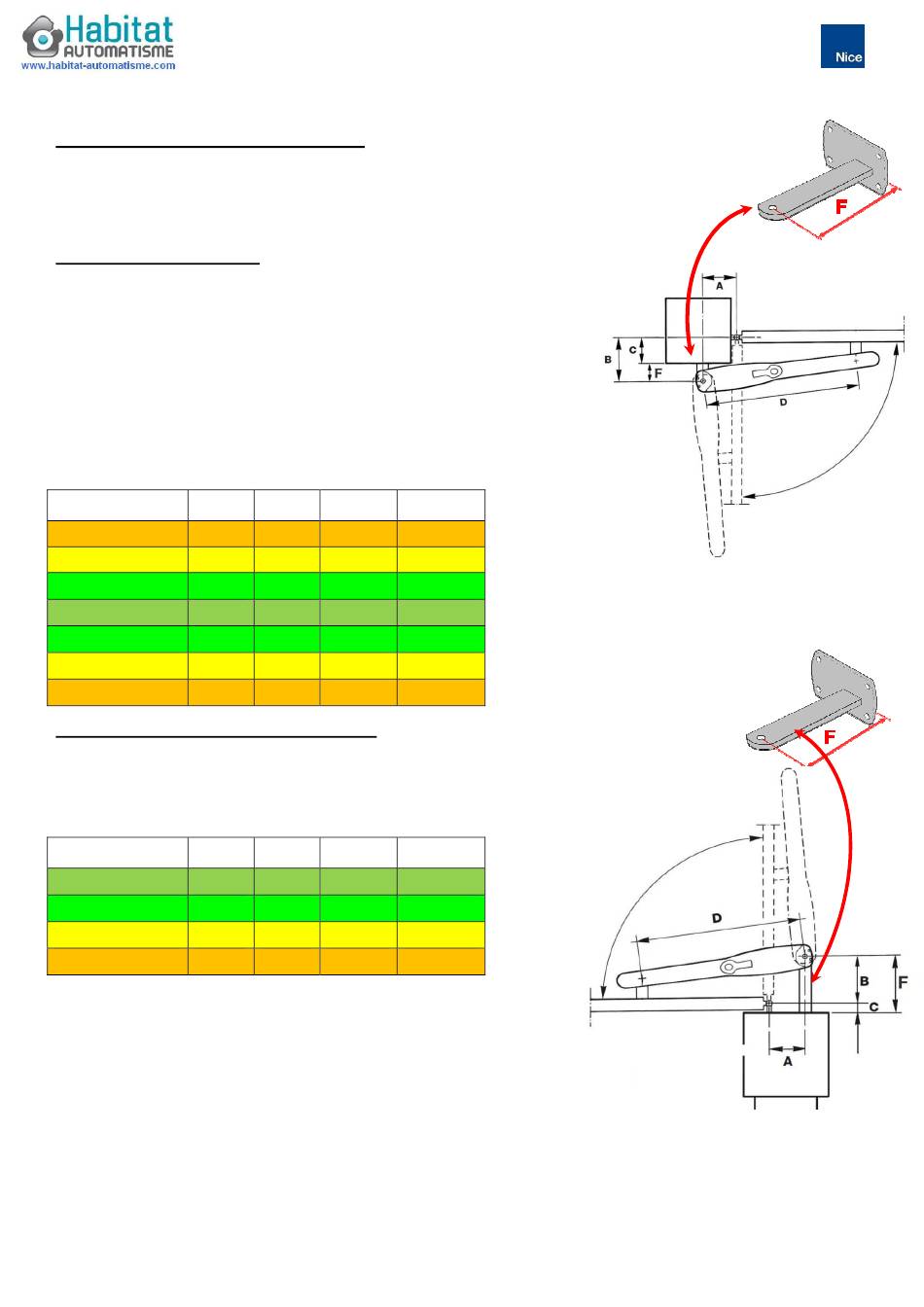 Habitat AUTOMATISME
www.habitat-automatisme.com

Nice

F

A

B

C

F

D

F

D

B

F

C

A