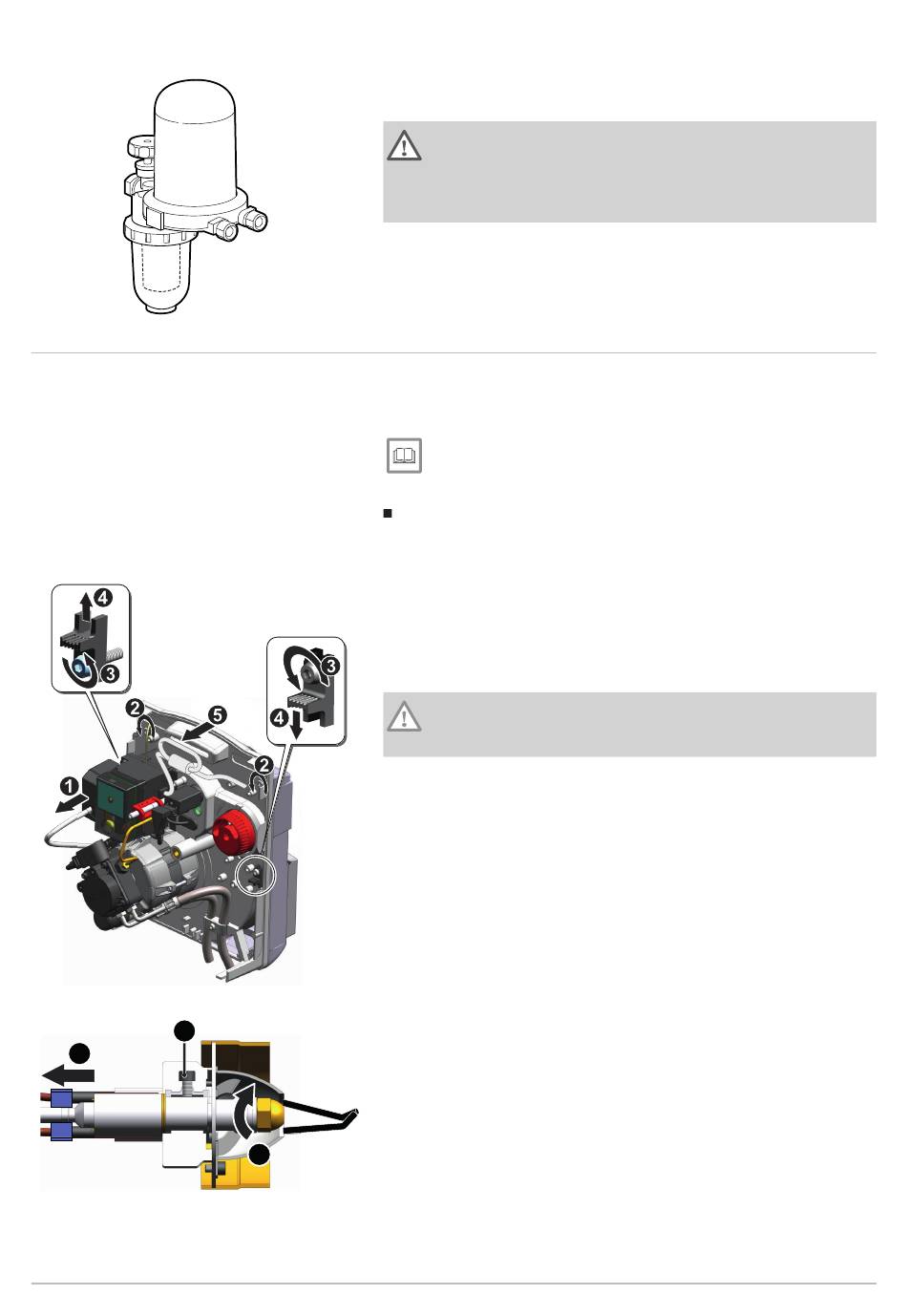 4

3

2

5

2

1

3

4