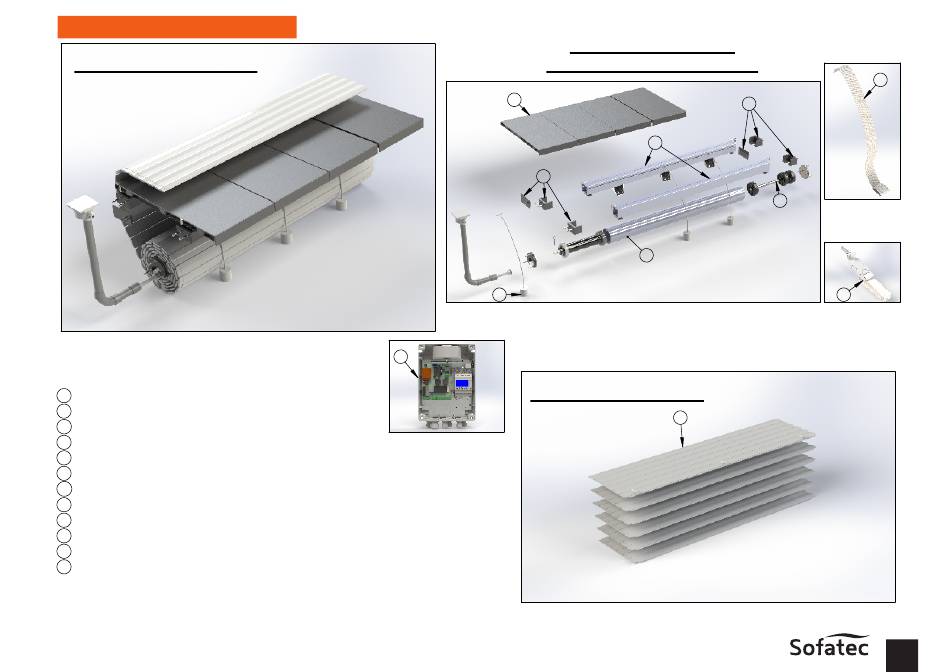 Sofatec