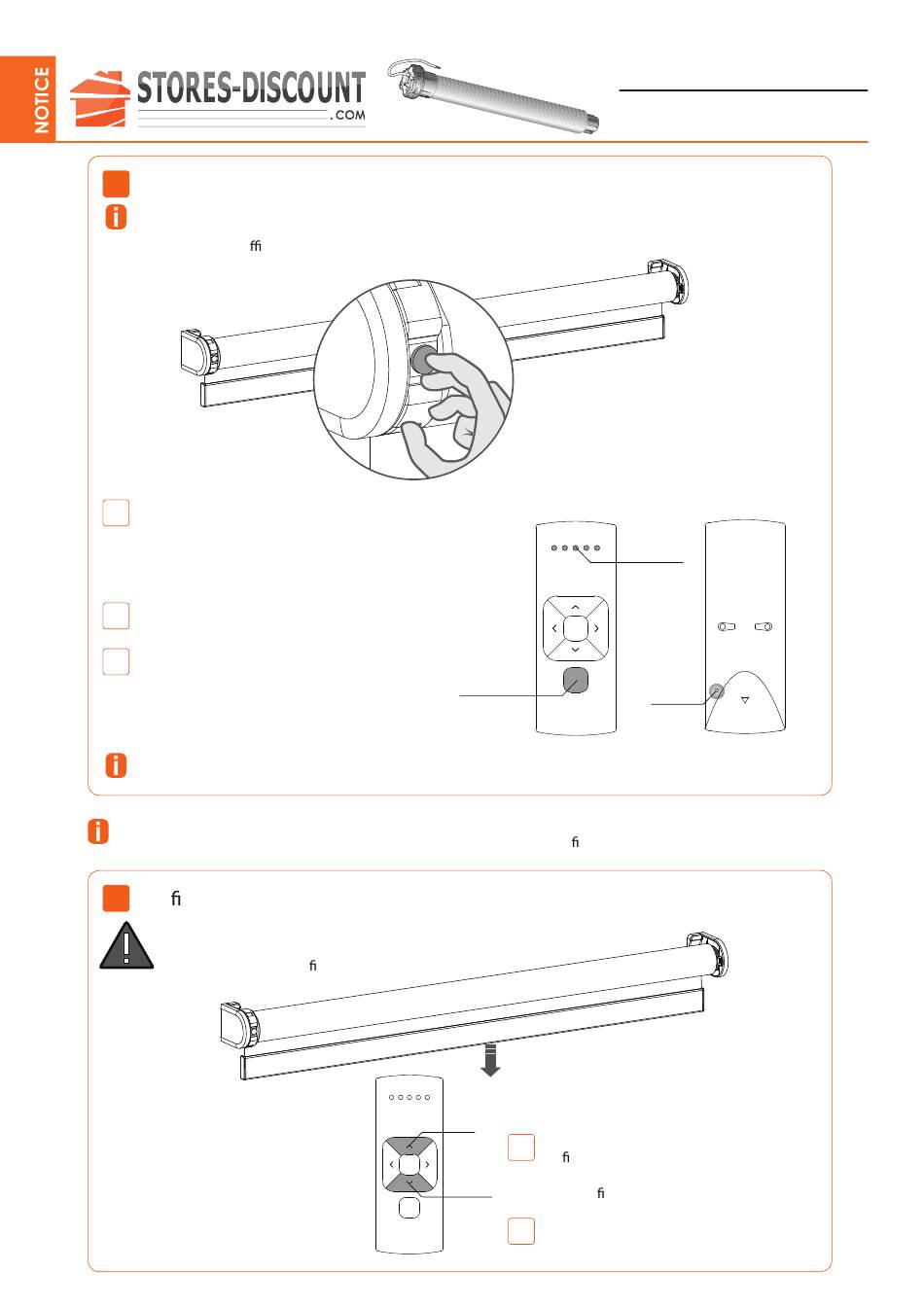 NOTICE

STORES-DISCOUNT
.COM

ﬃ

ﬁ

ﬁ

ﬁ

ﬁ

ﬁ