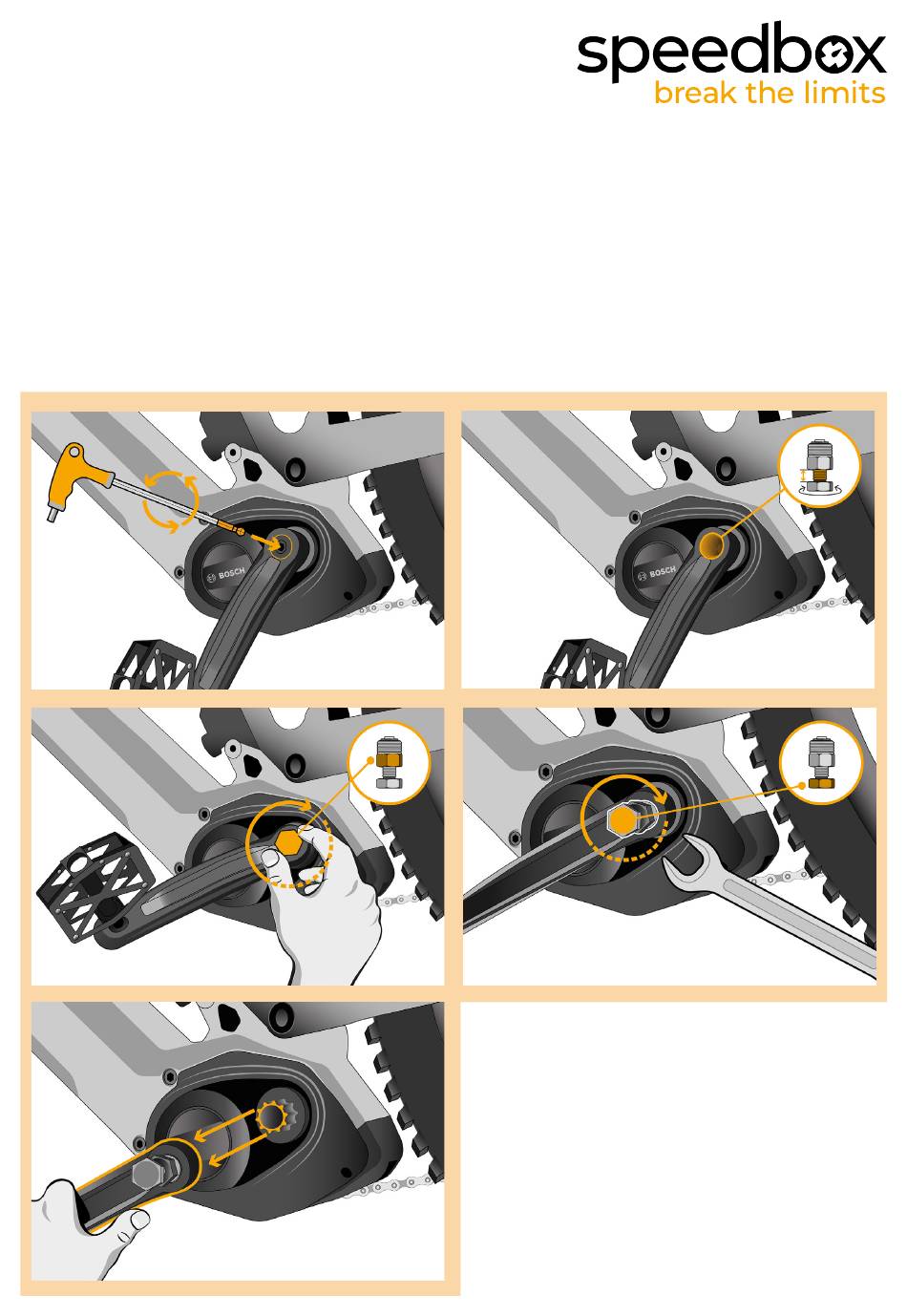 speedbox
break the limits

BOSCH

BOSCH