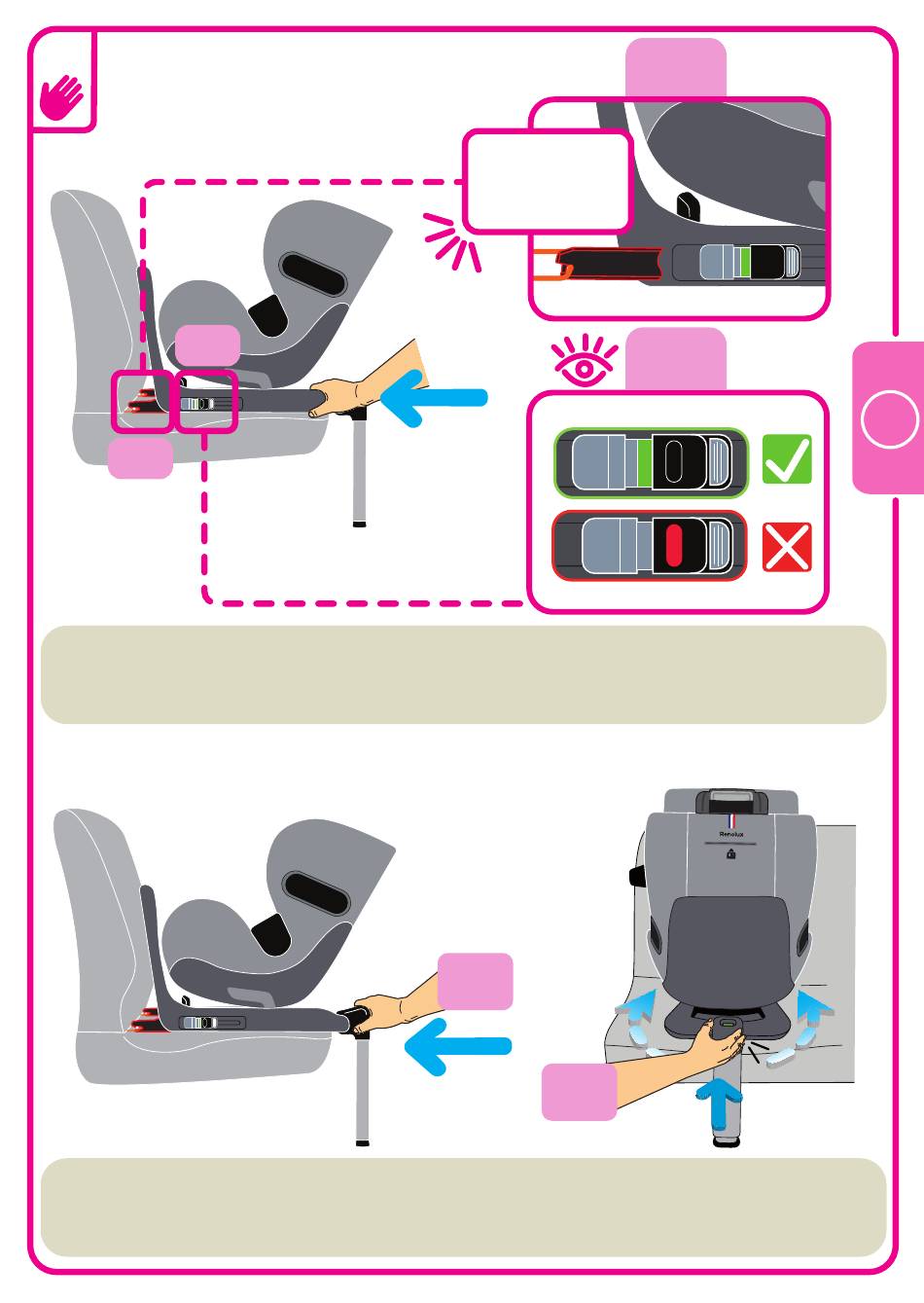 Renolux