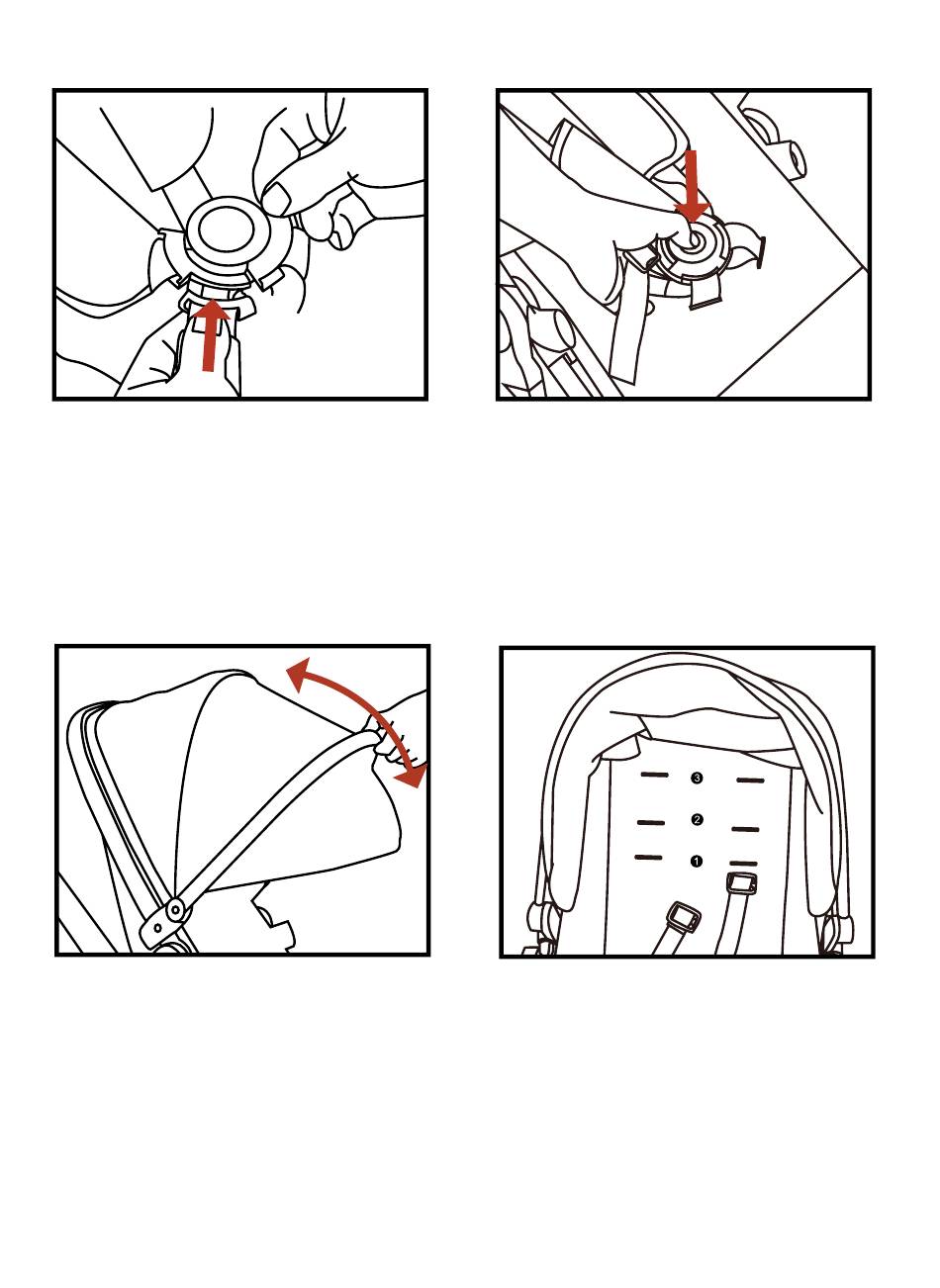 3
2
1