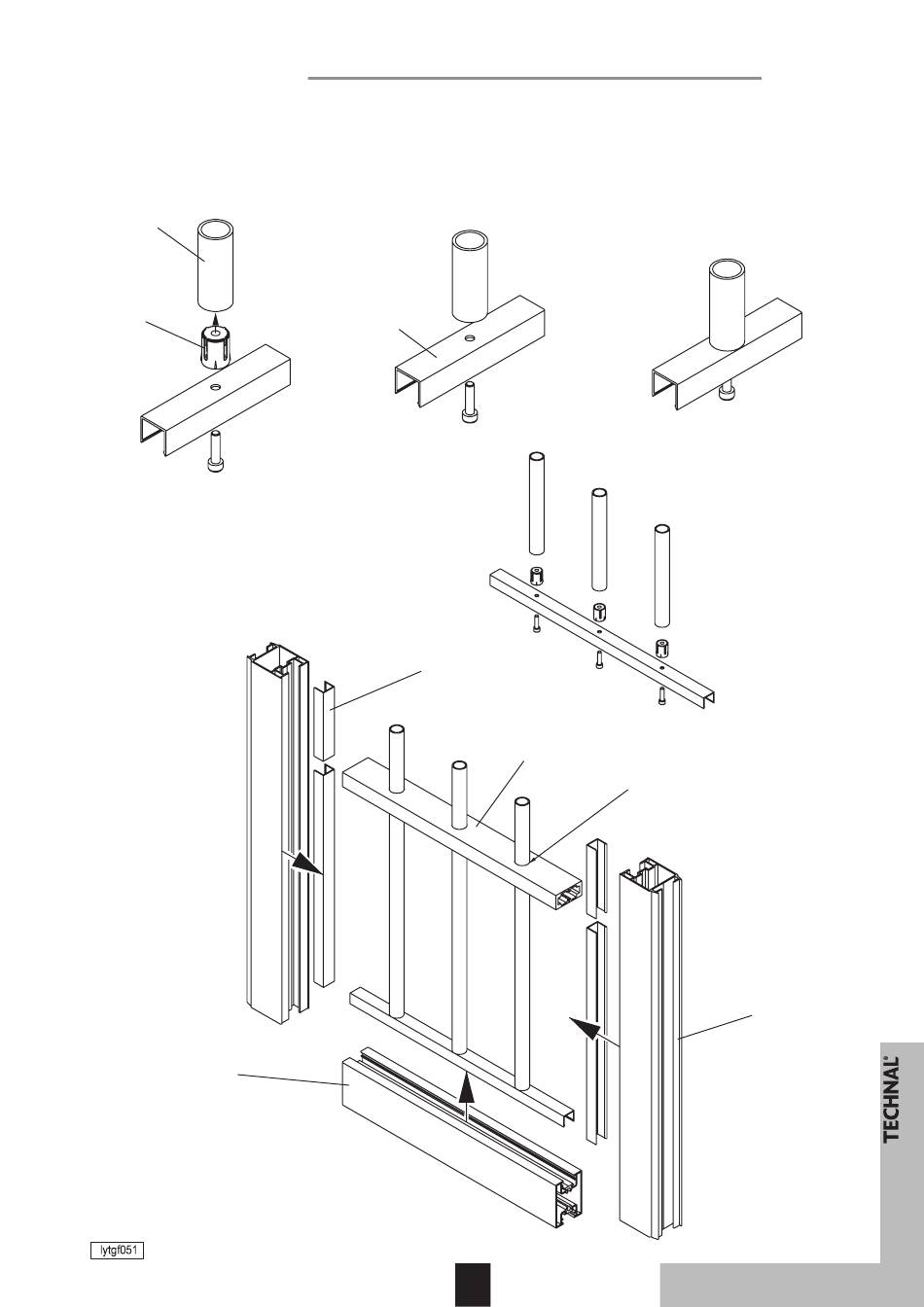 TECHNAL®

lytgf051