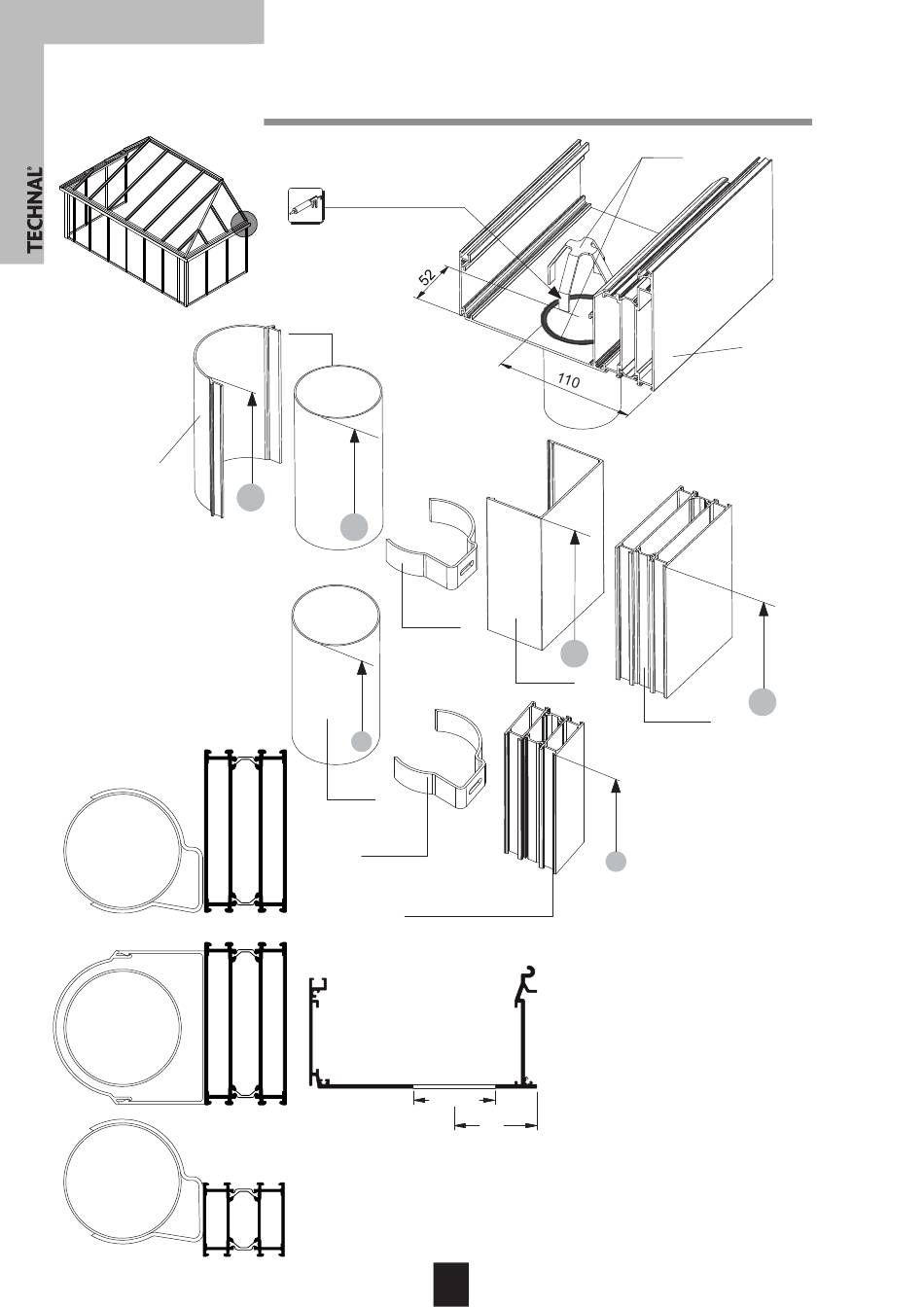 TECHNAL

52

110