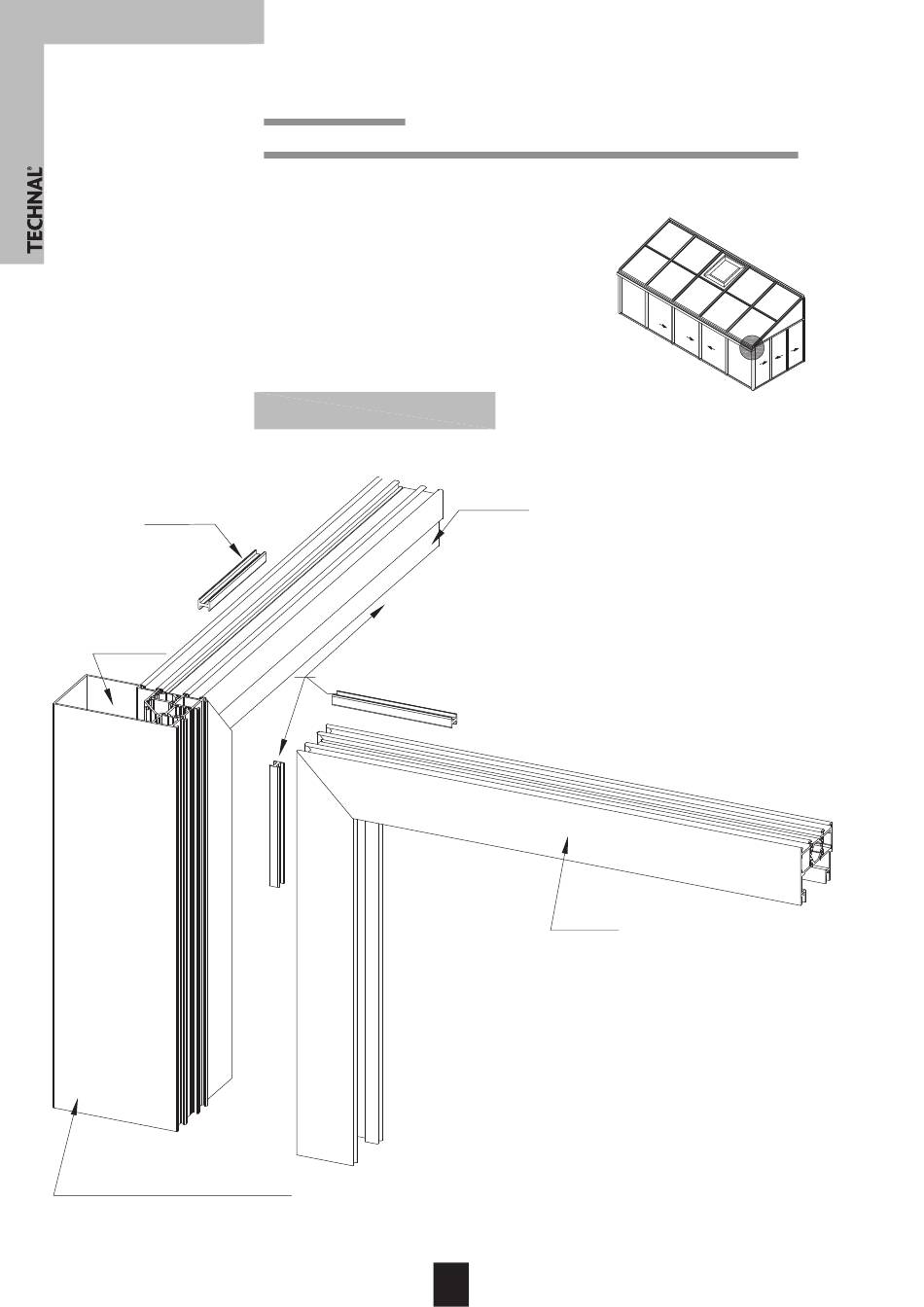 TECHNAL