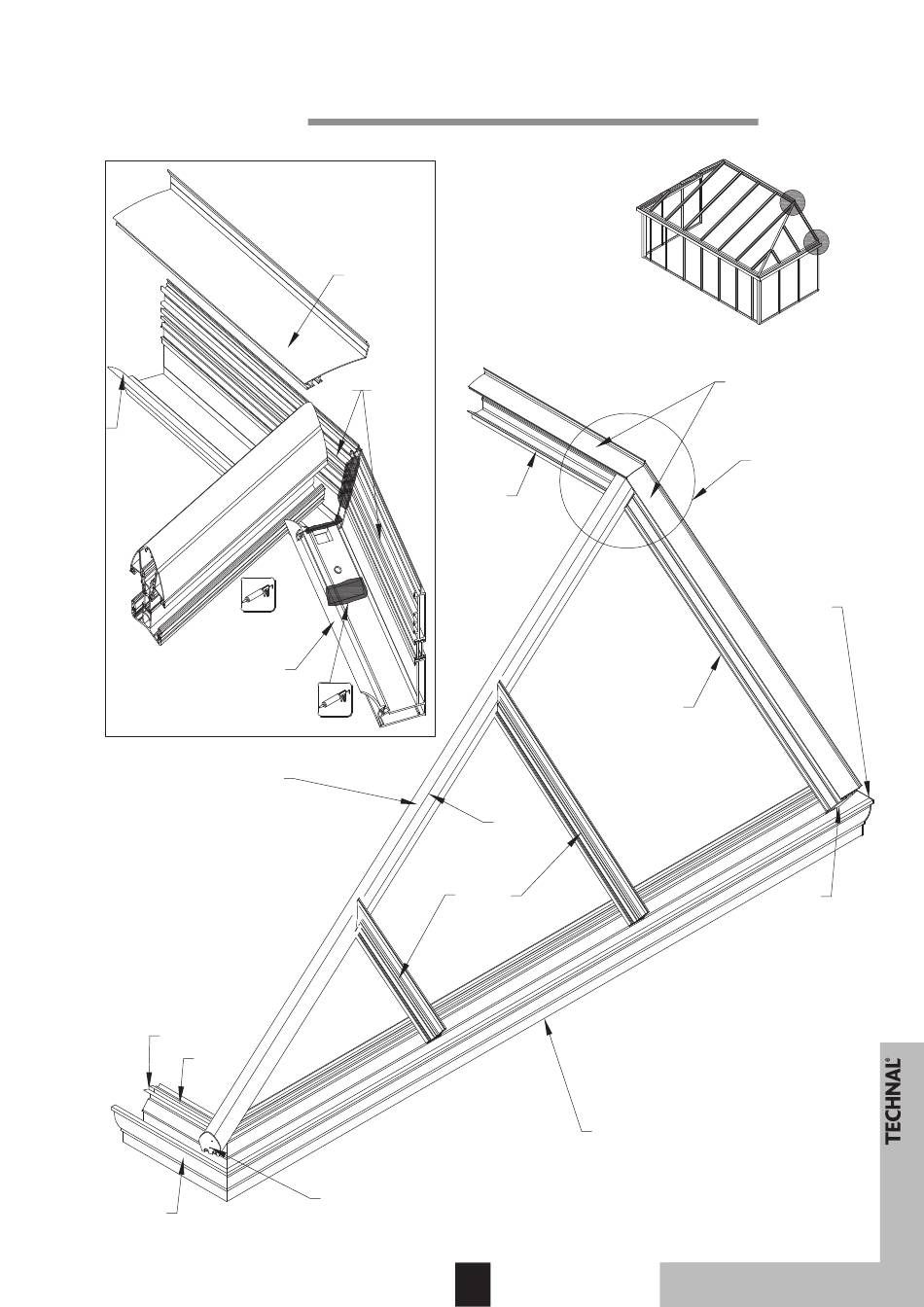 TECHNAL®