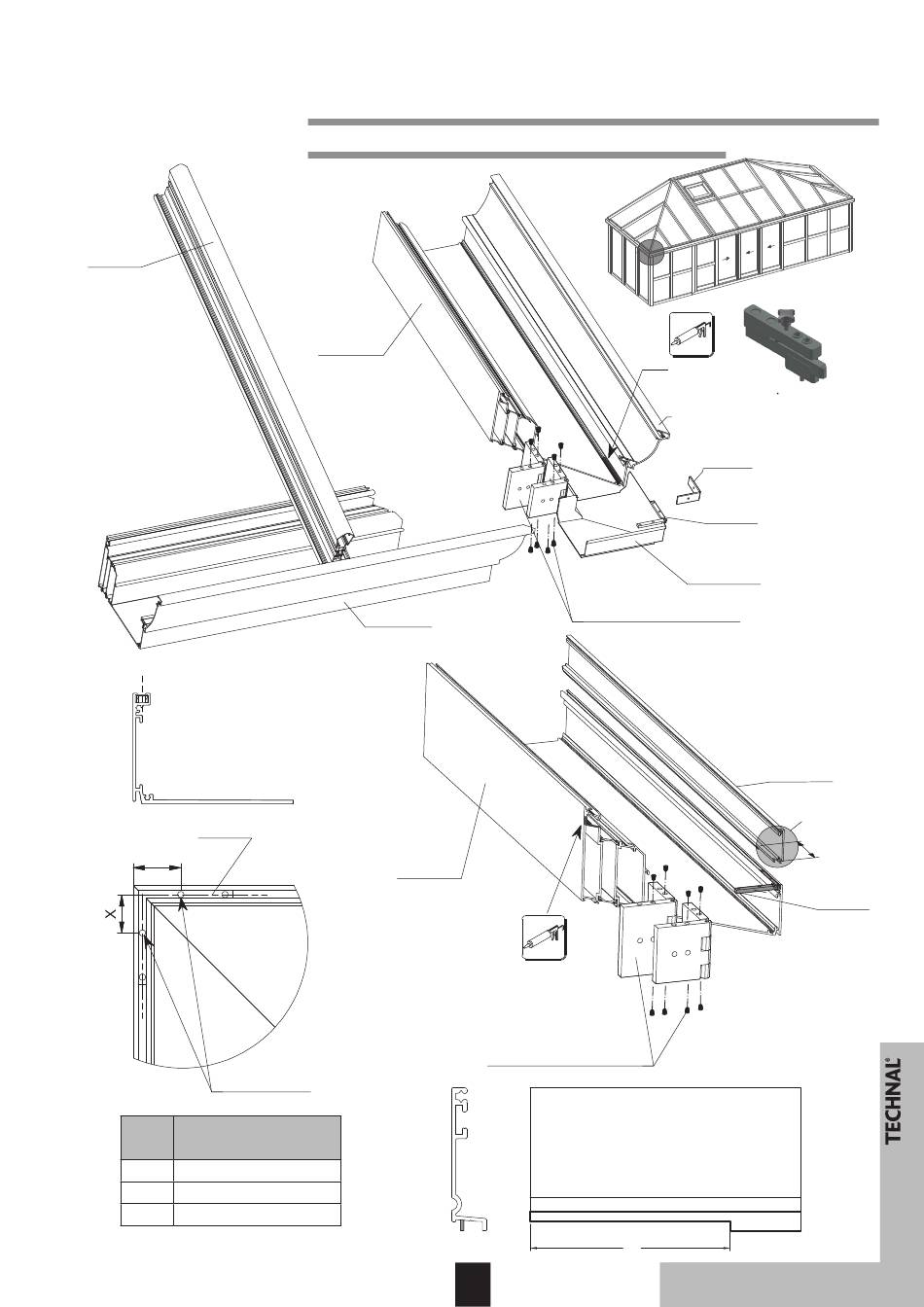 X

TECHNAL®