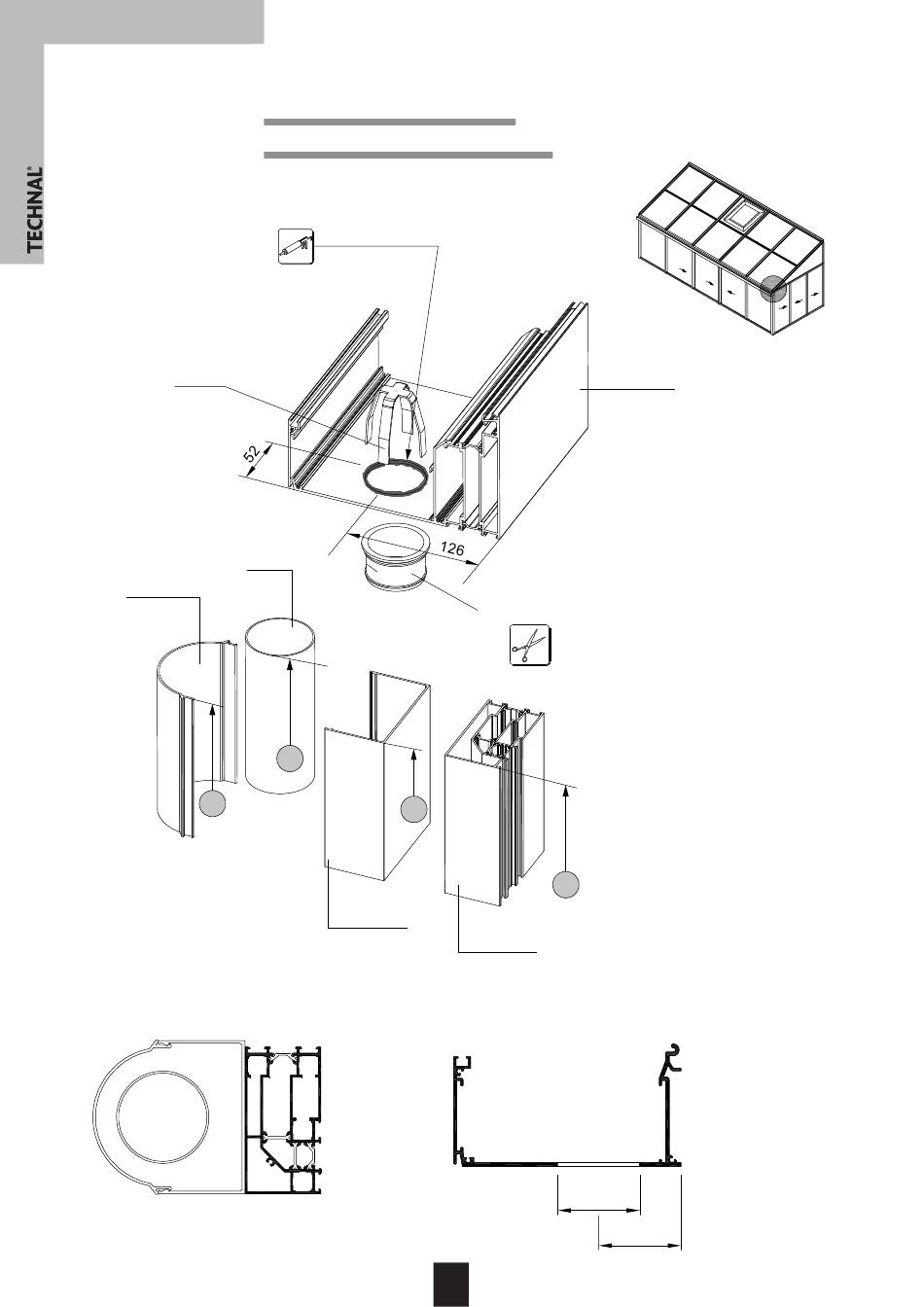 TECHNAL

52

126