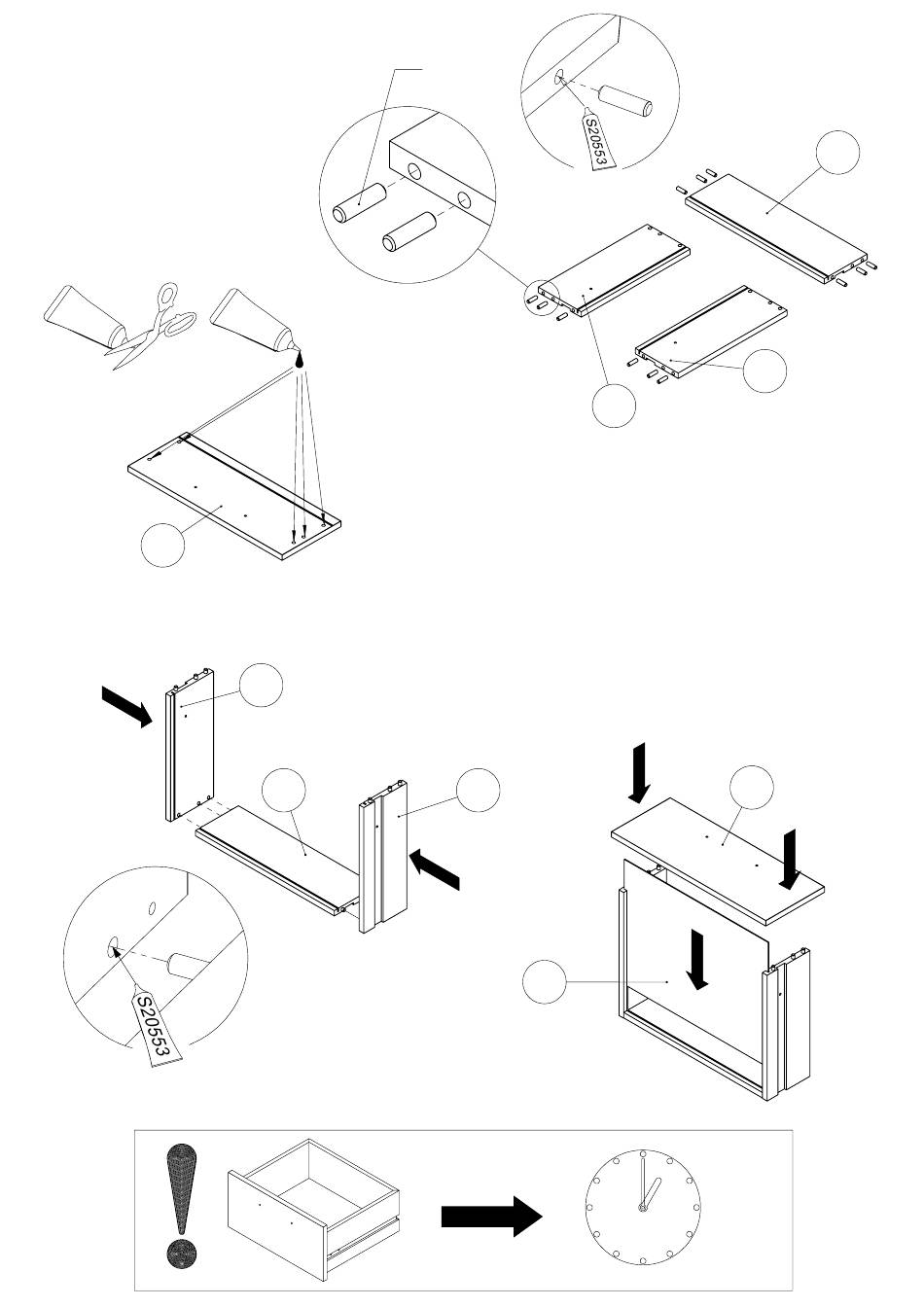 S20553

S20553