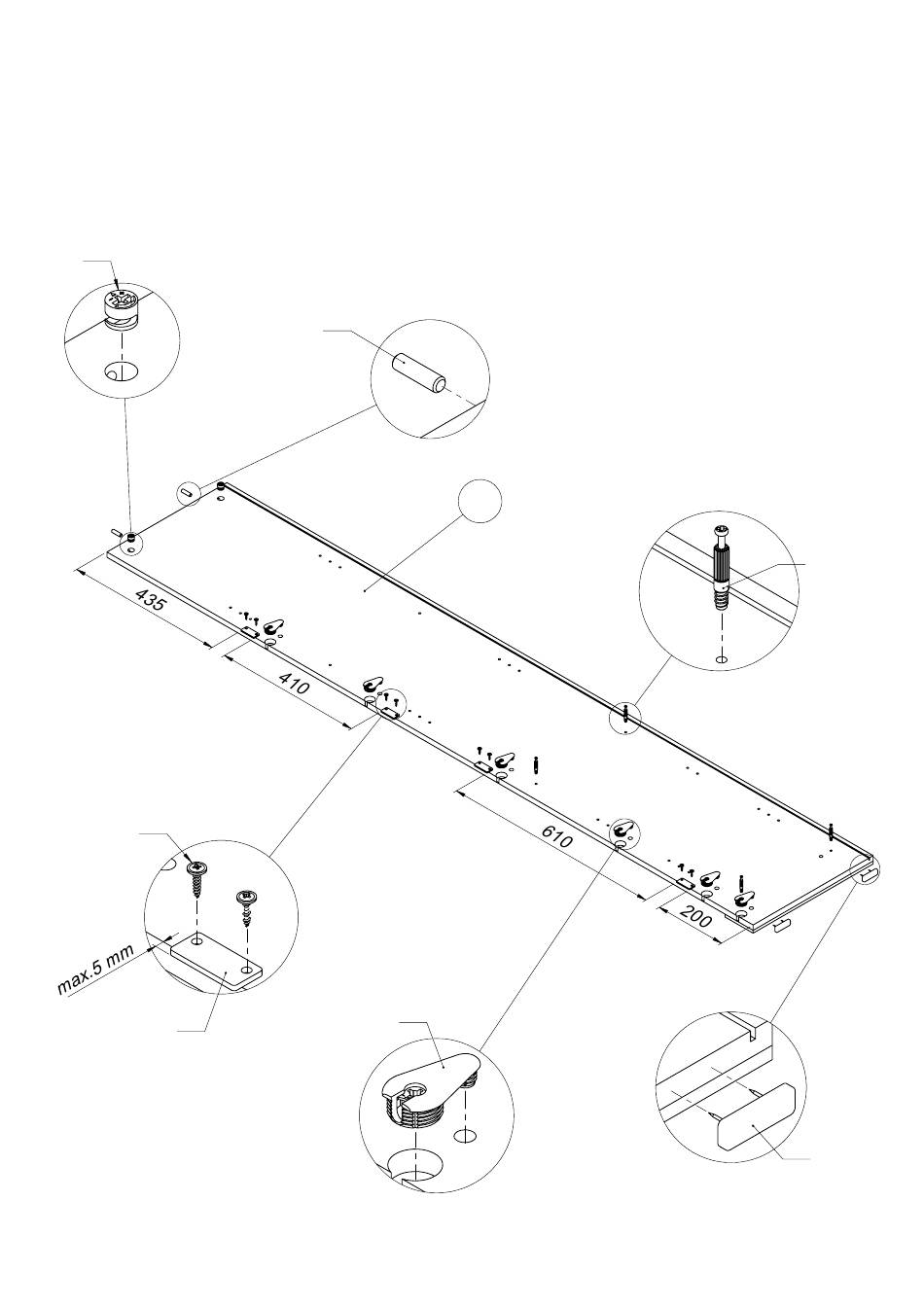 435
410
610
200
max.5 mm