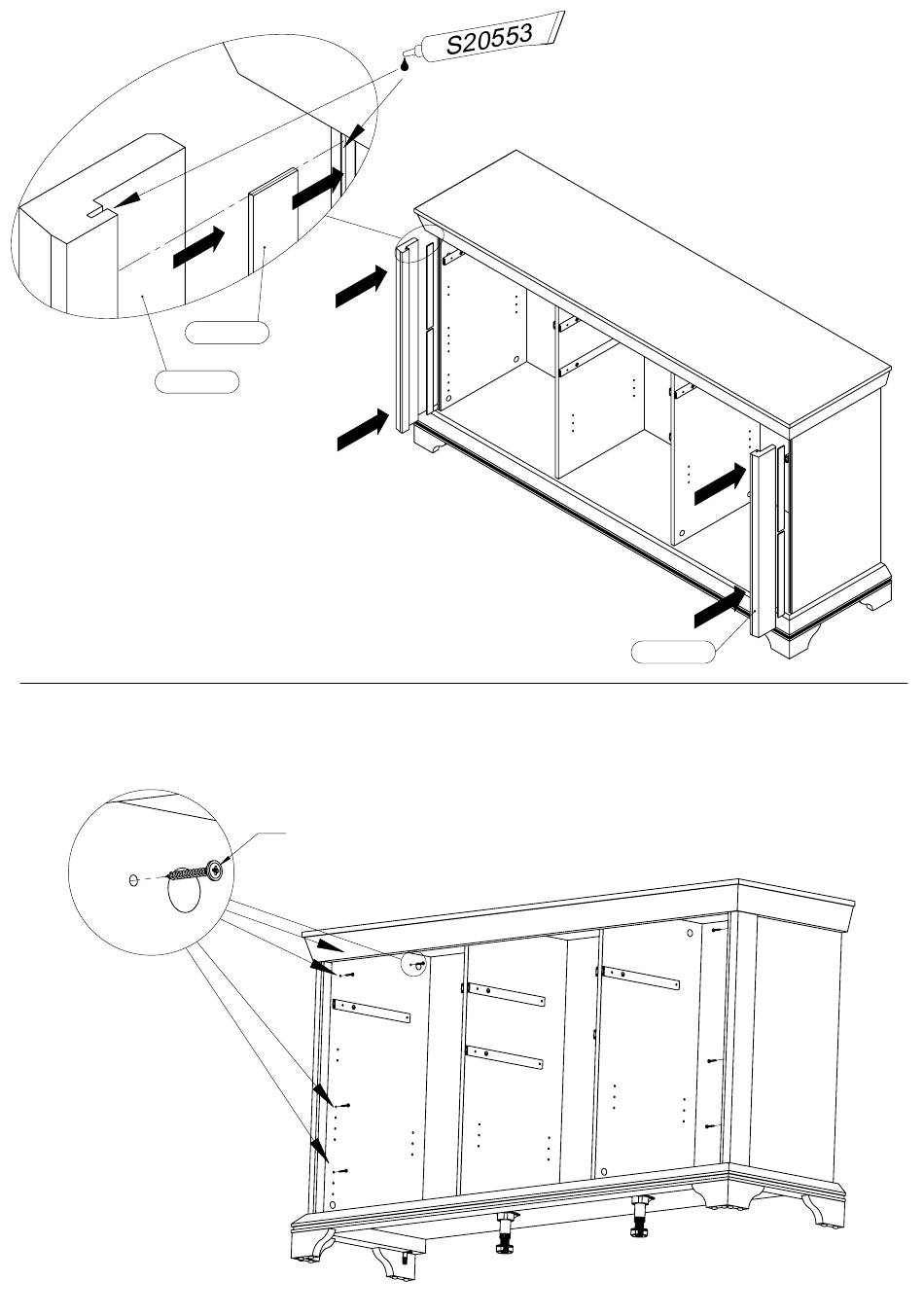 S20553